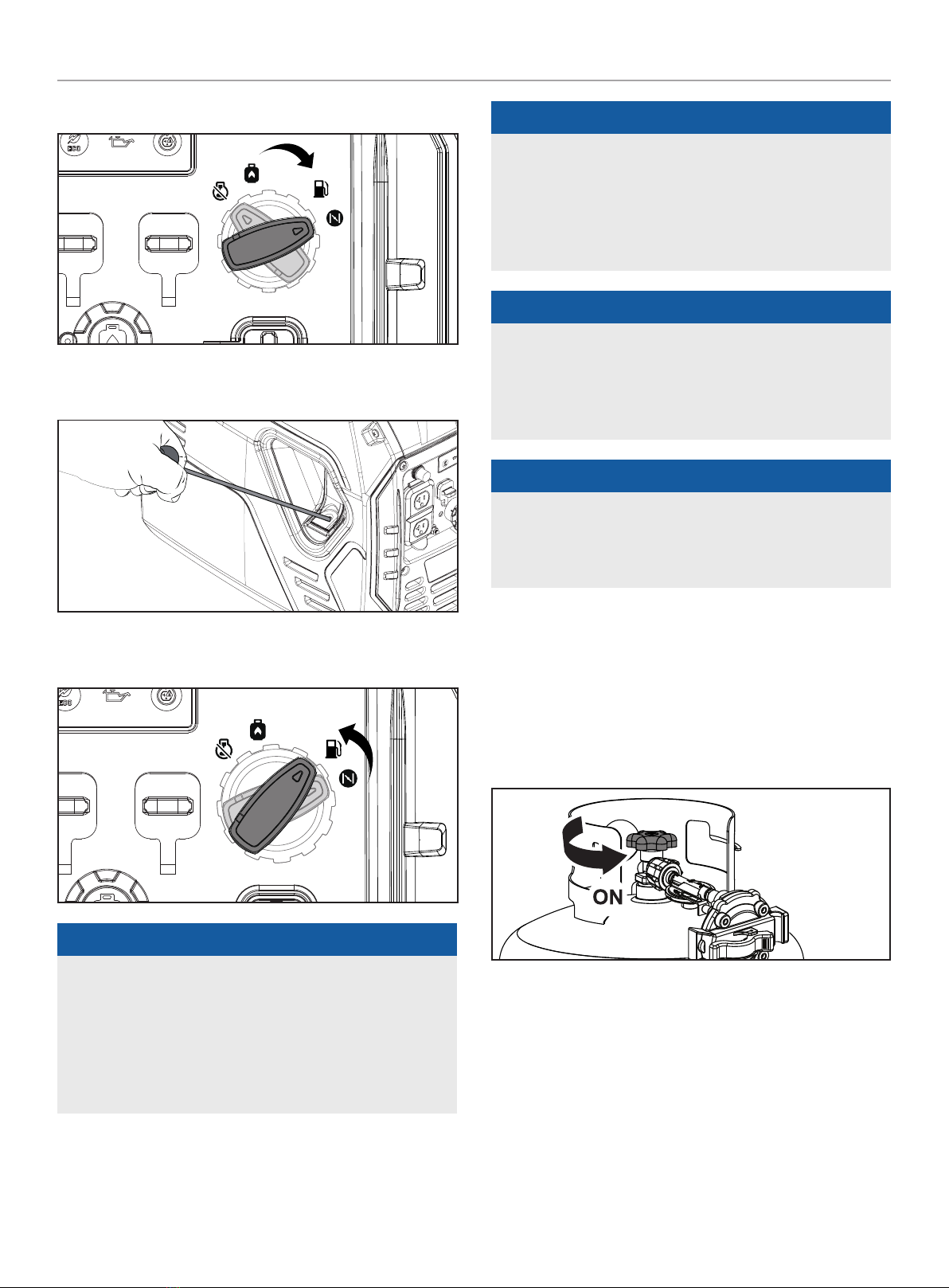 ON