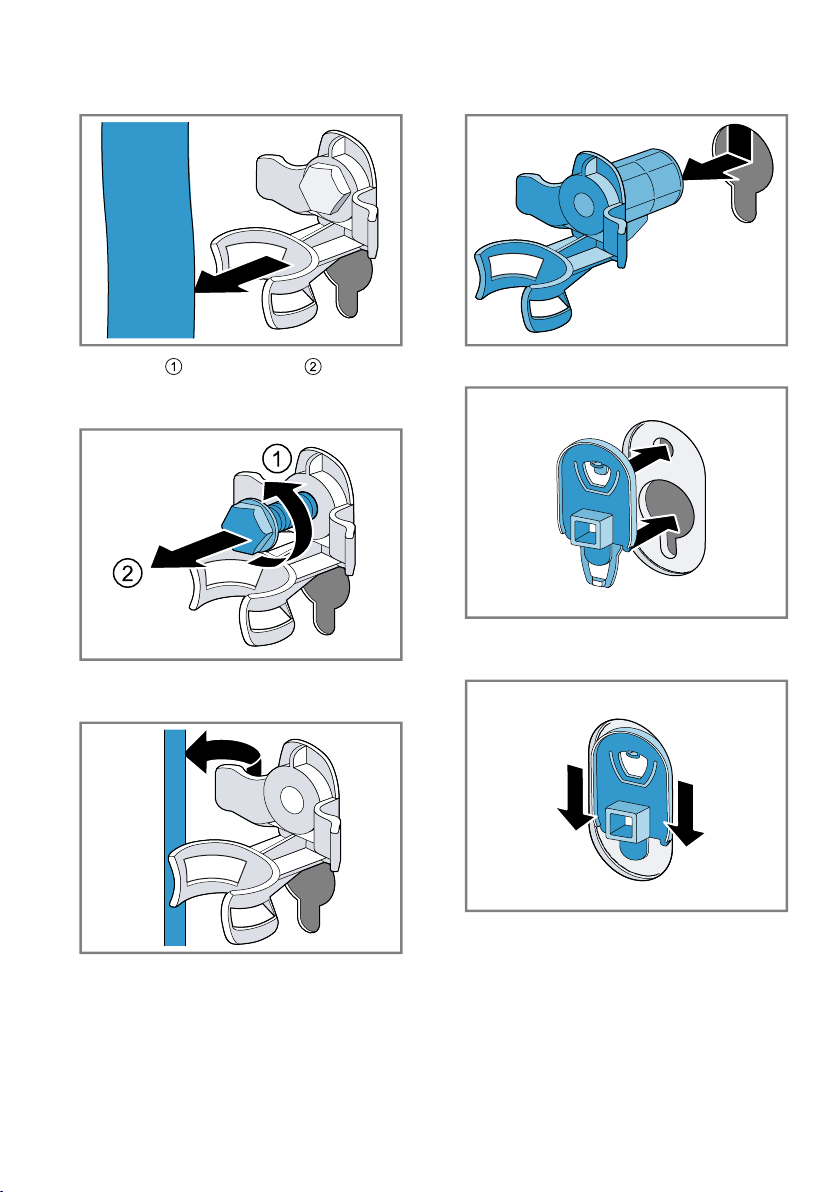 ①
②

①
②