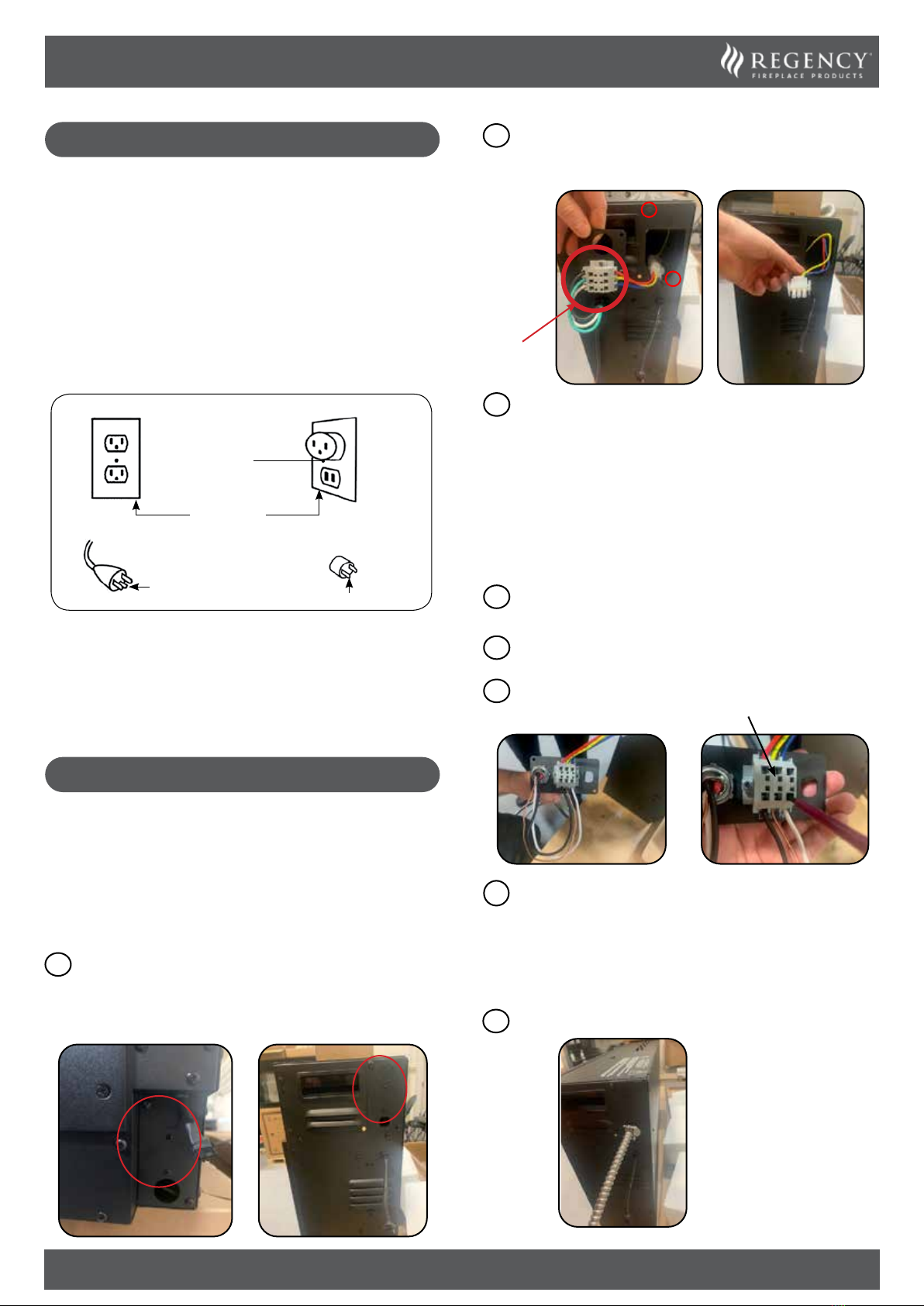 REGENCY
FIREPLACE PRODUCTS