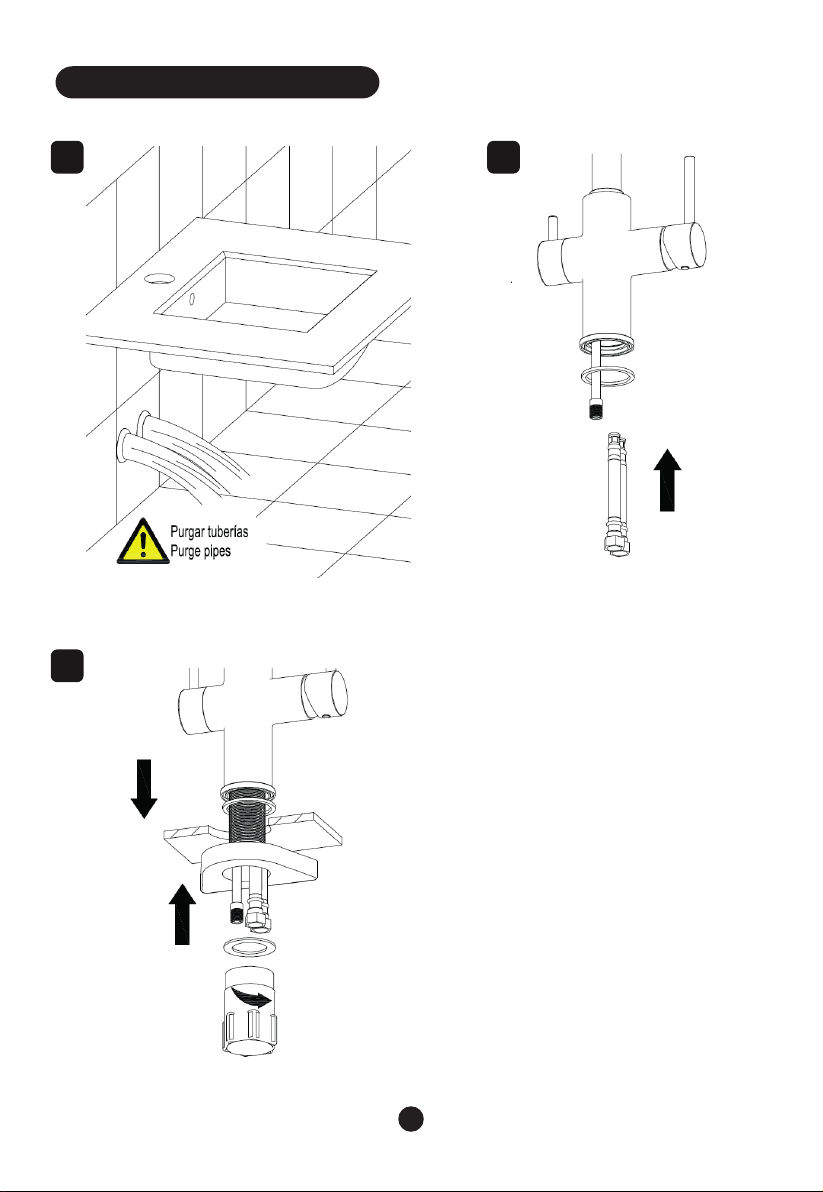 Purgar tuberías
Purge pipes