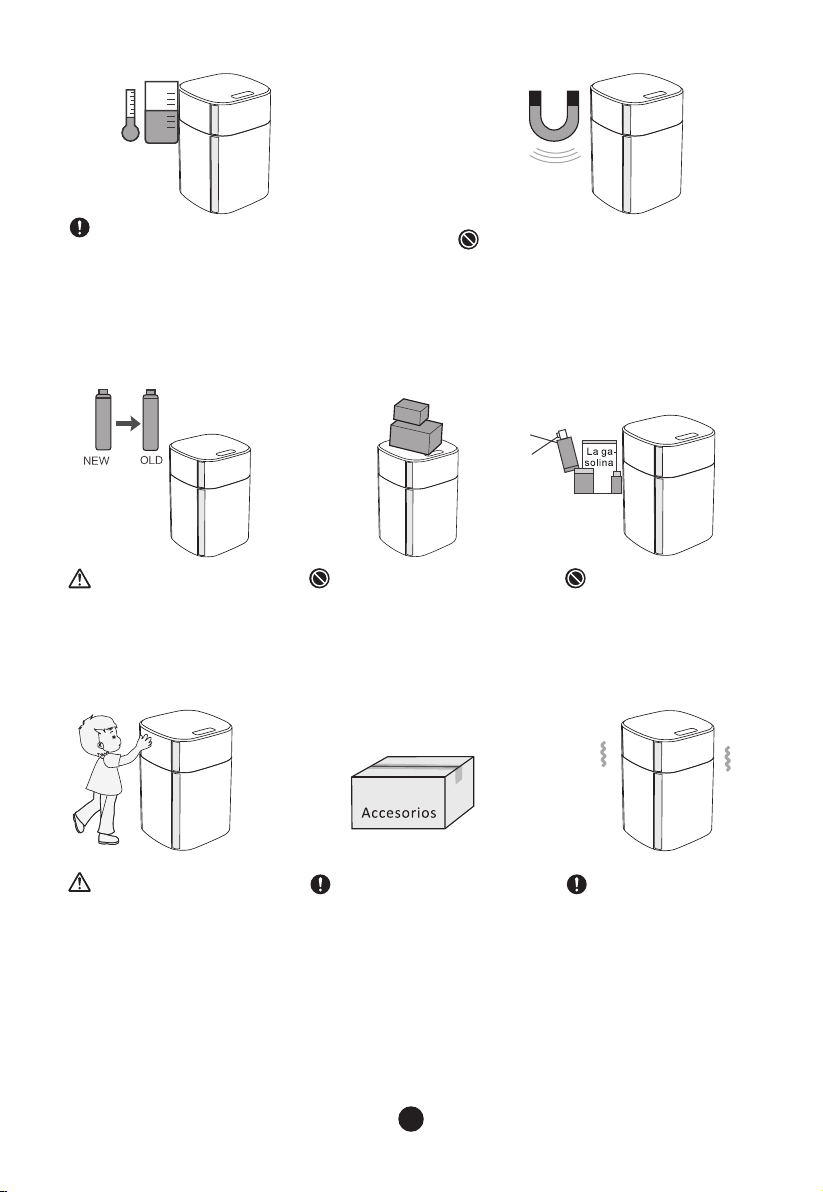 NEW

OLD

La gasolina

Accesorios