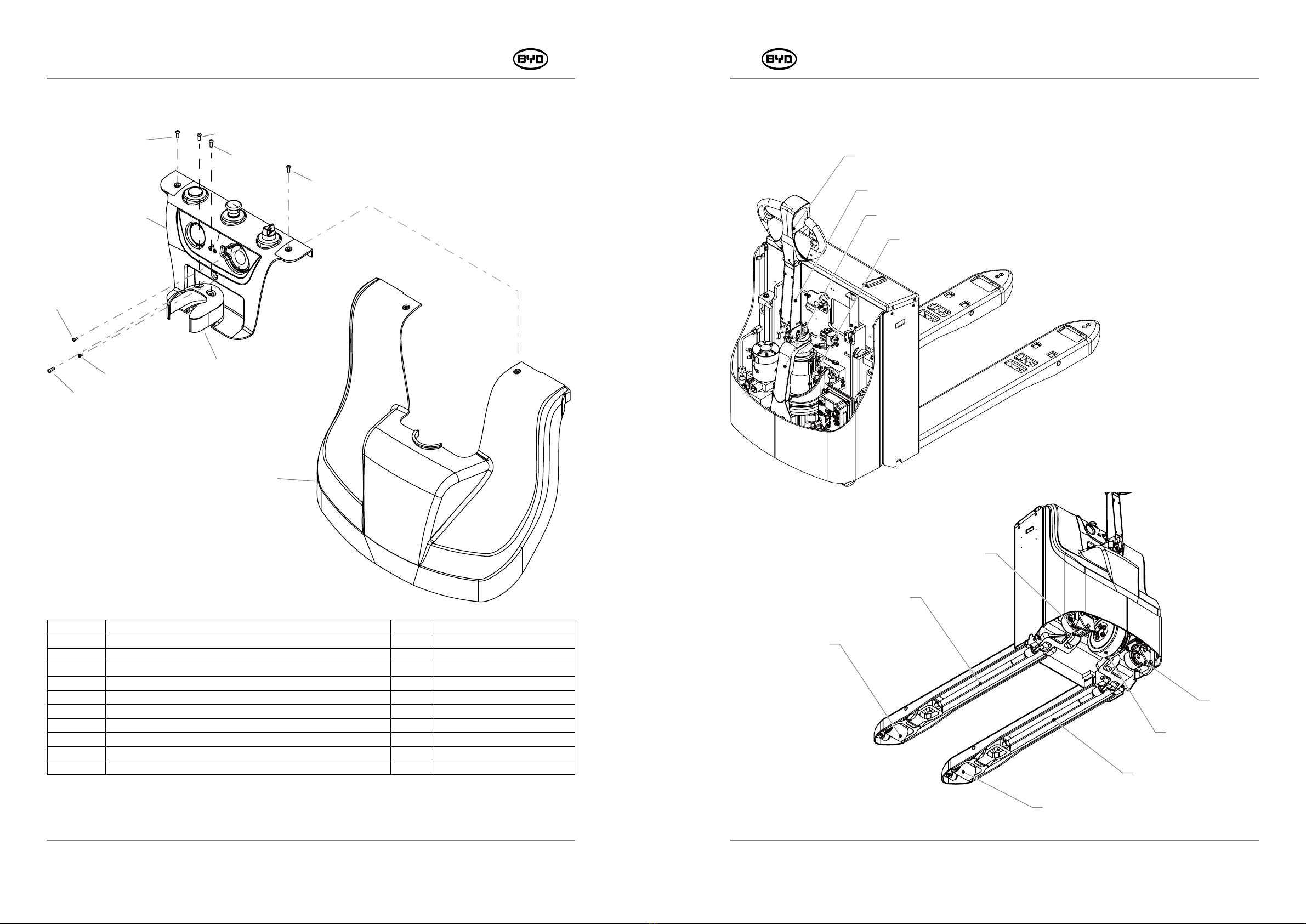 BYD

BYD