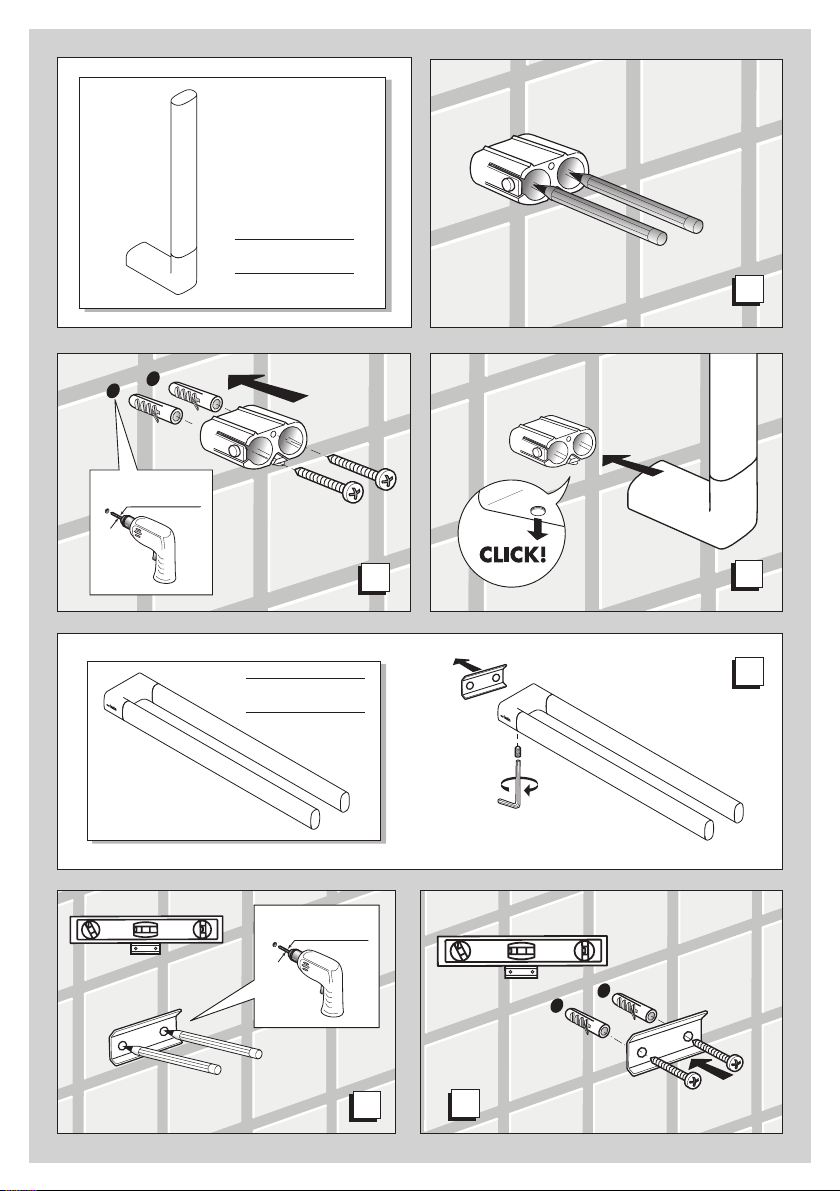 CLICK!