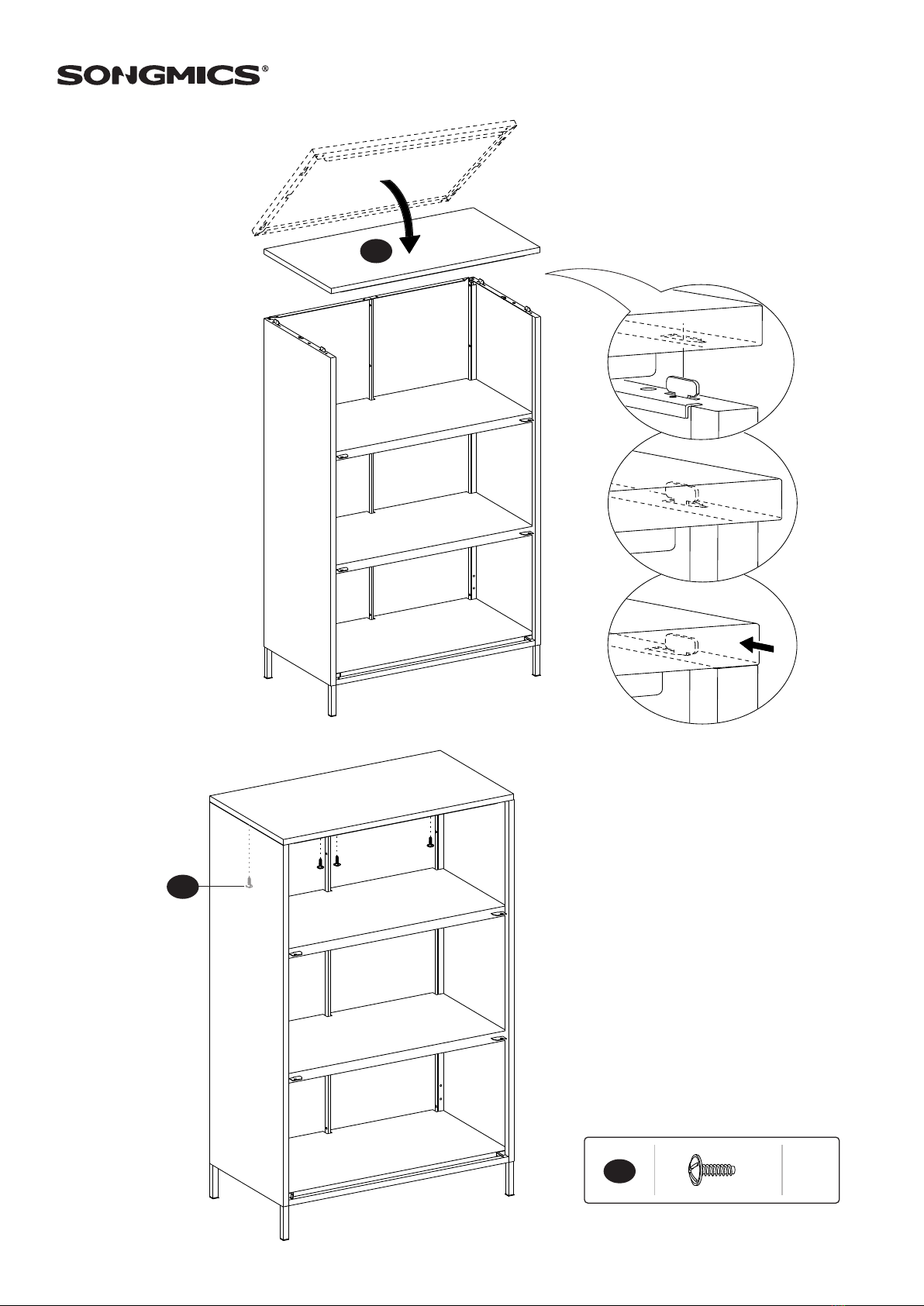 SONGMICS®