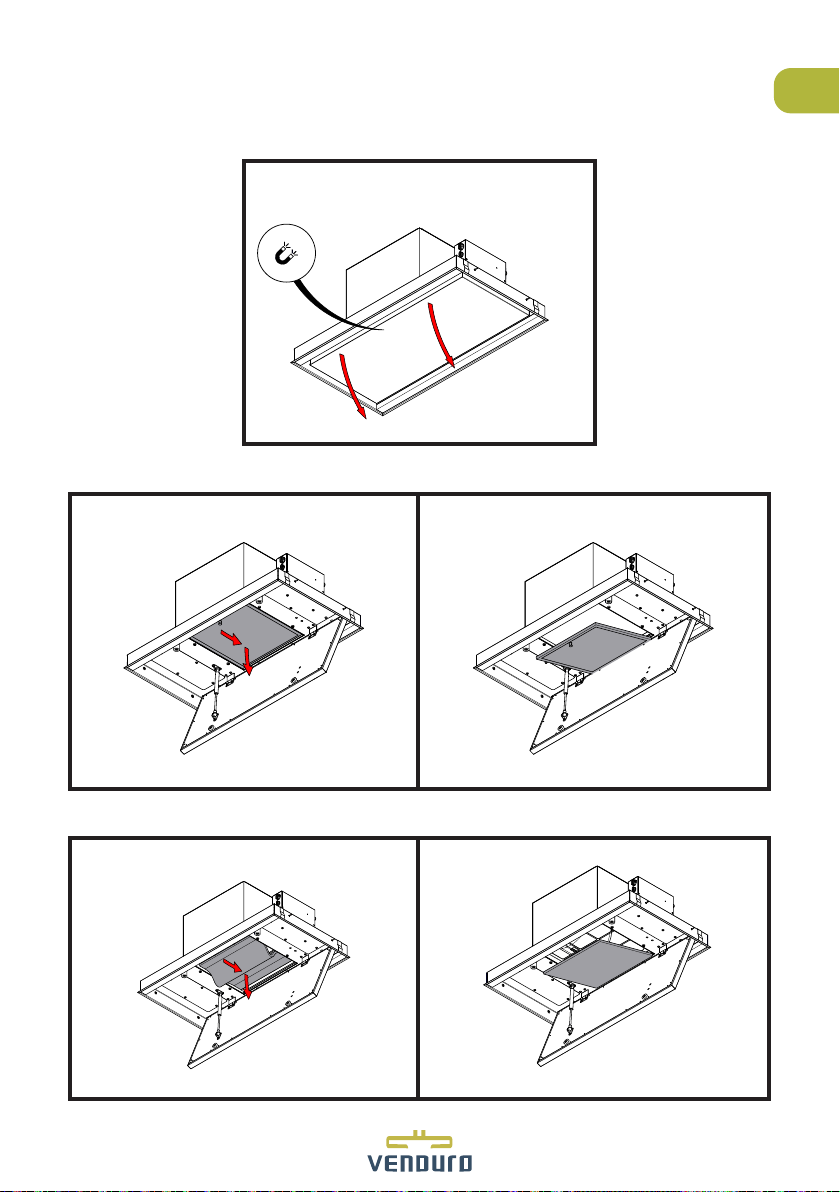 VENDURO