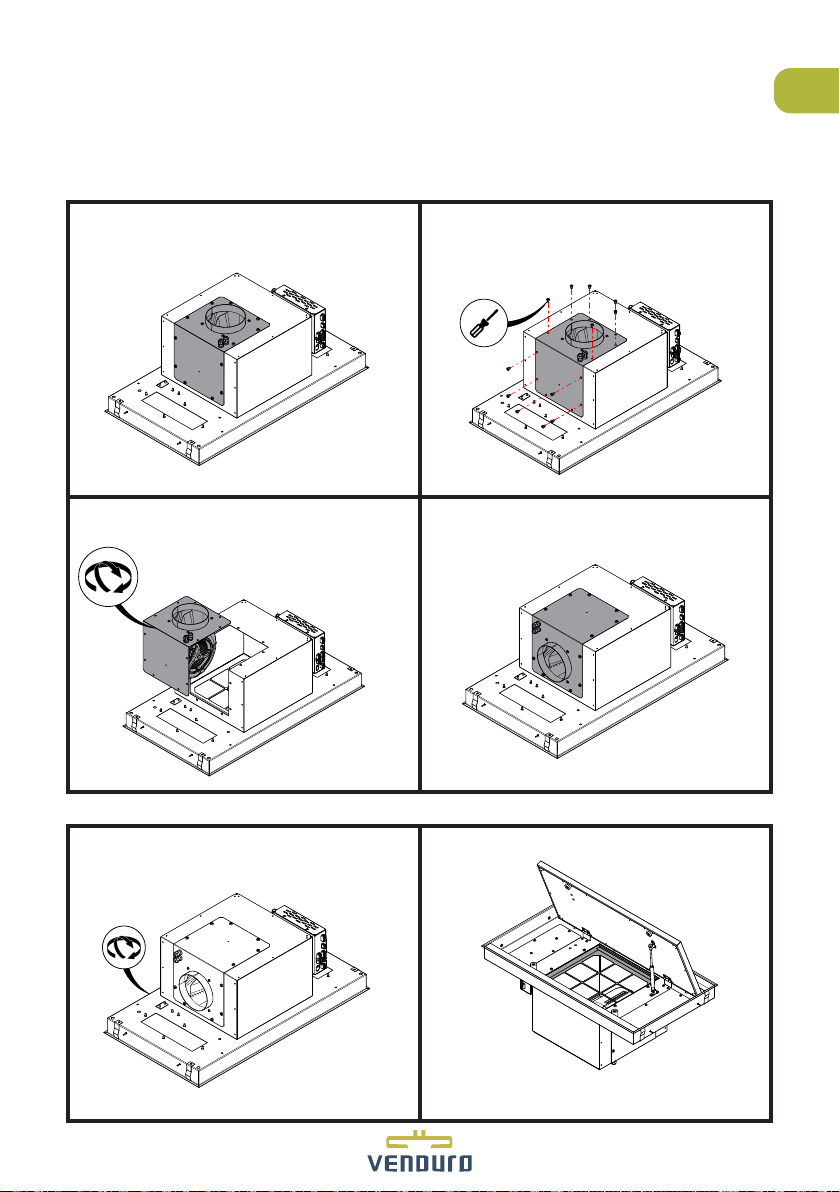 VENDURO