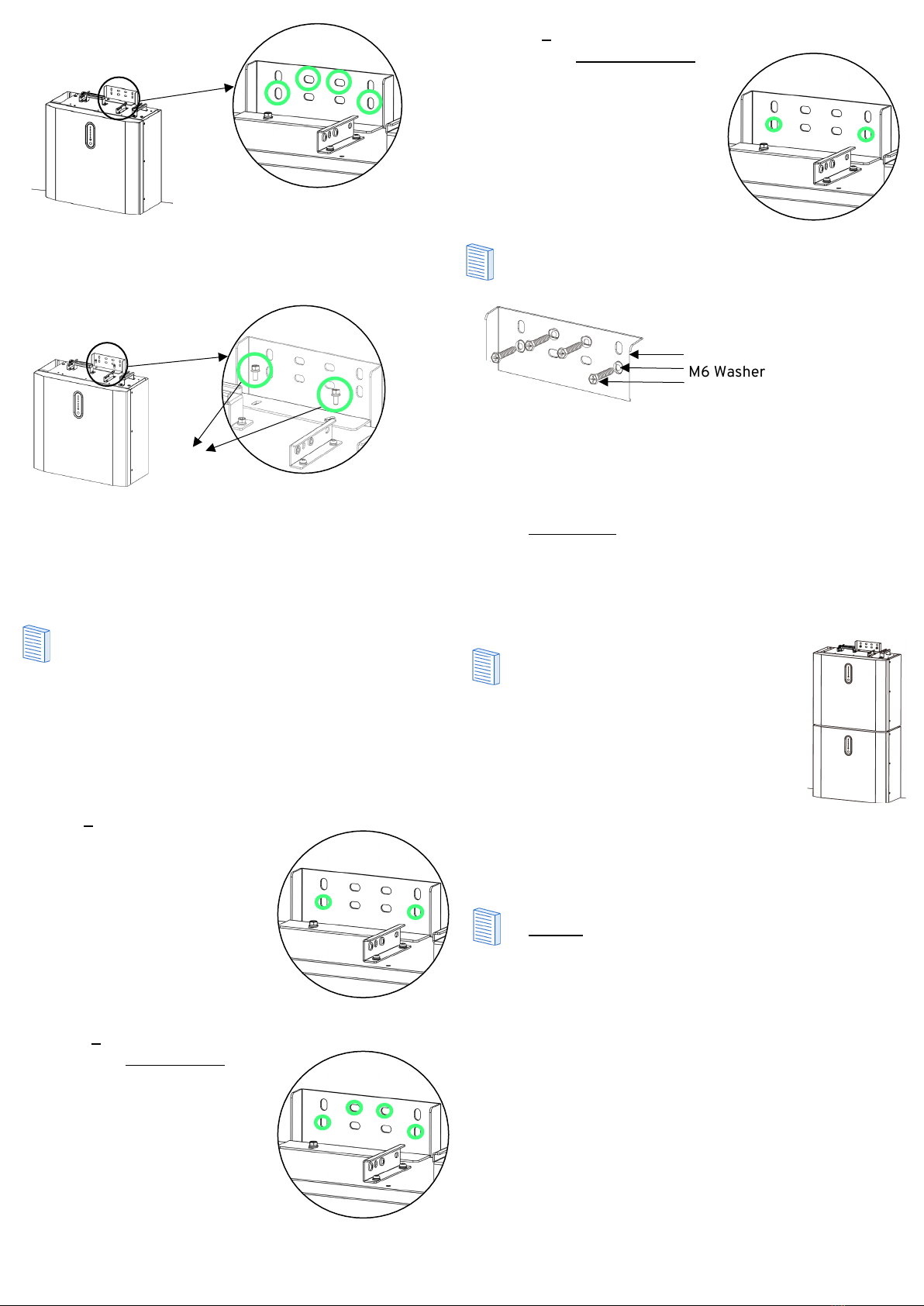 M6 Washer