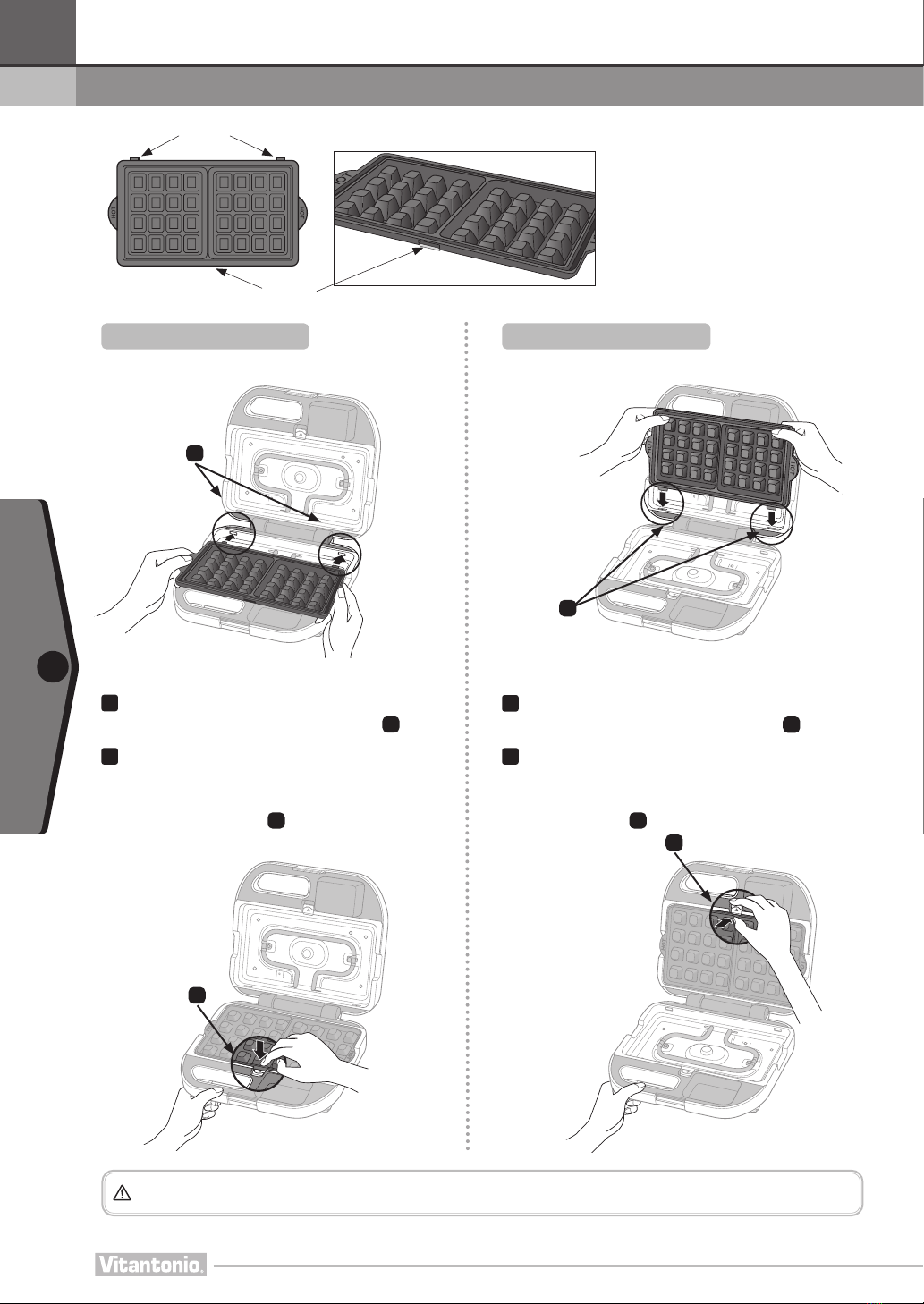 Vitantonio.