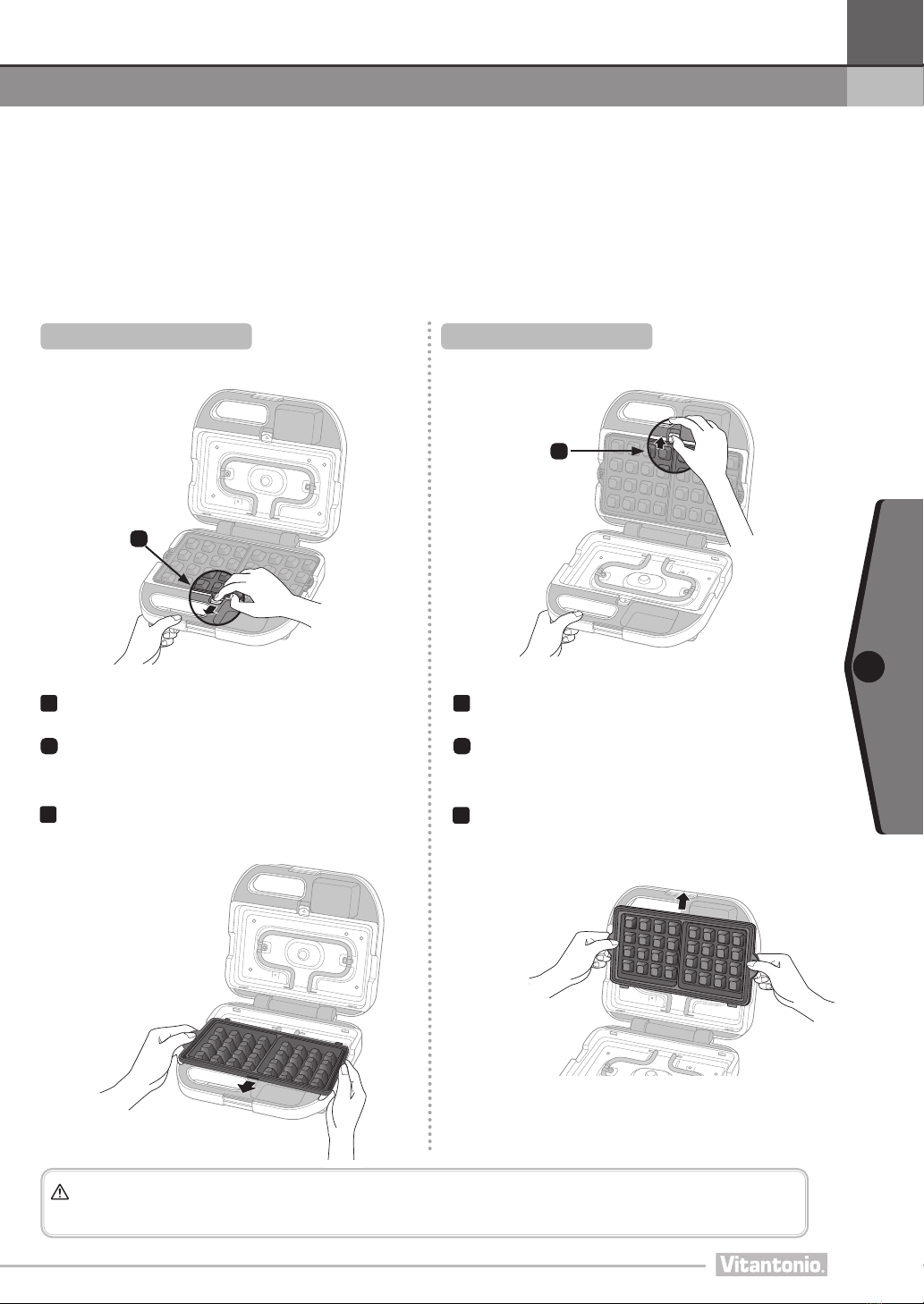 Vitantonio.