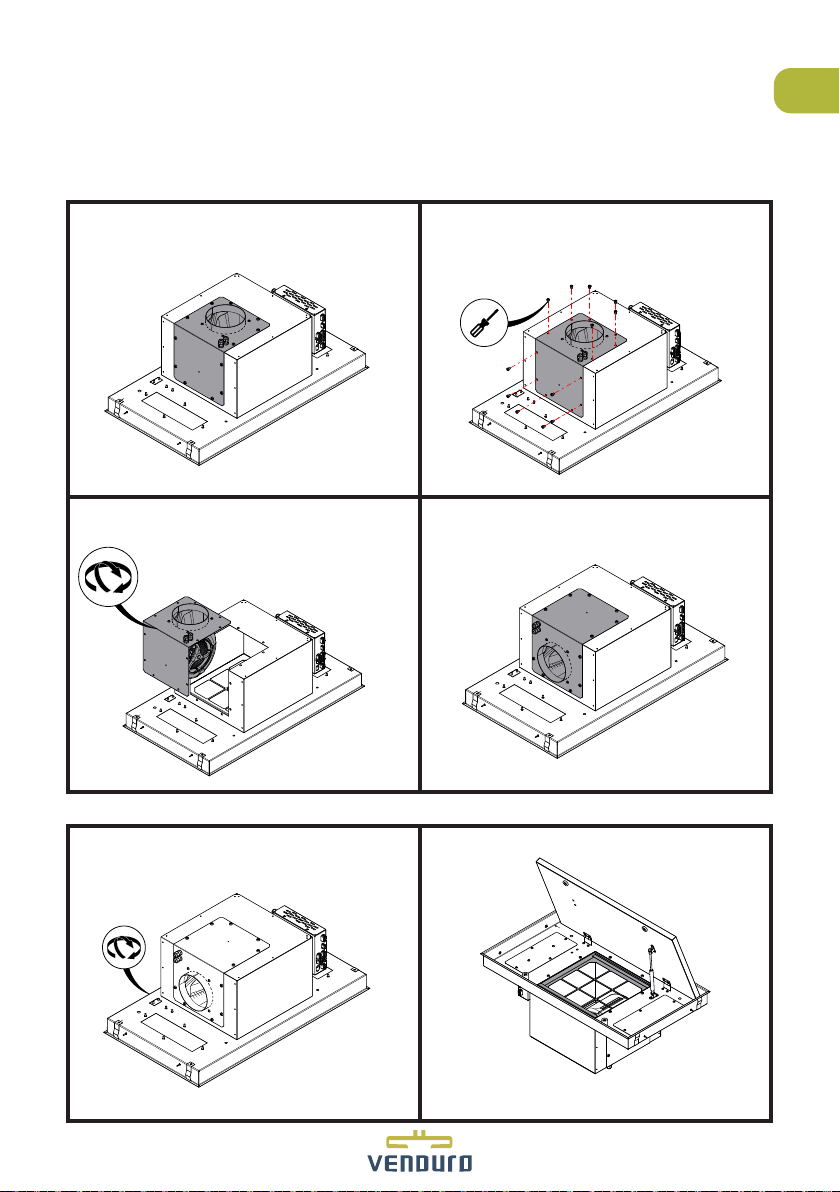 VENDURO