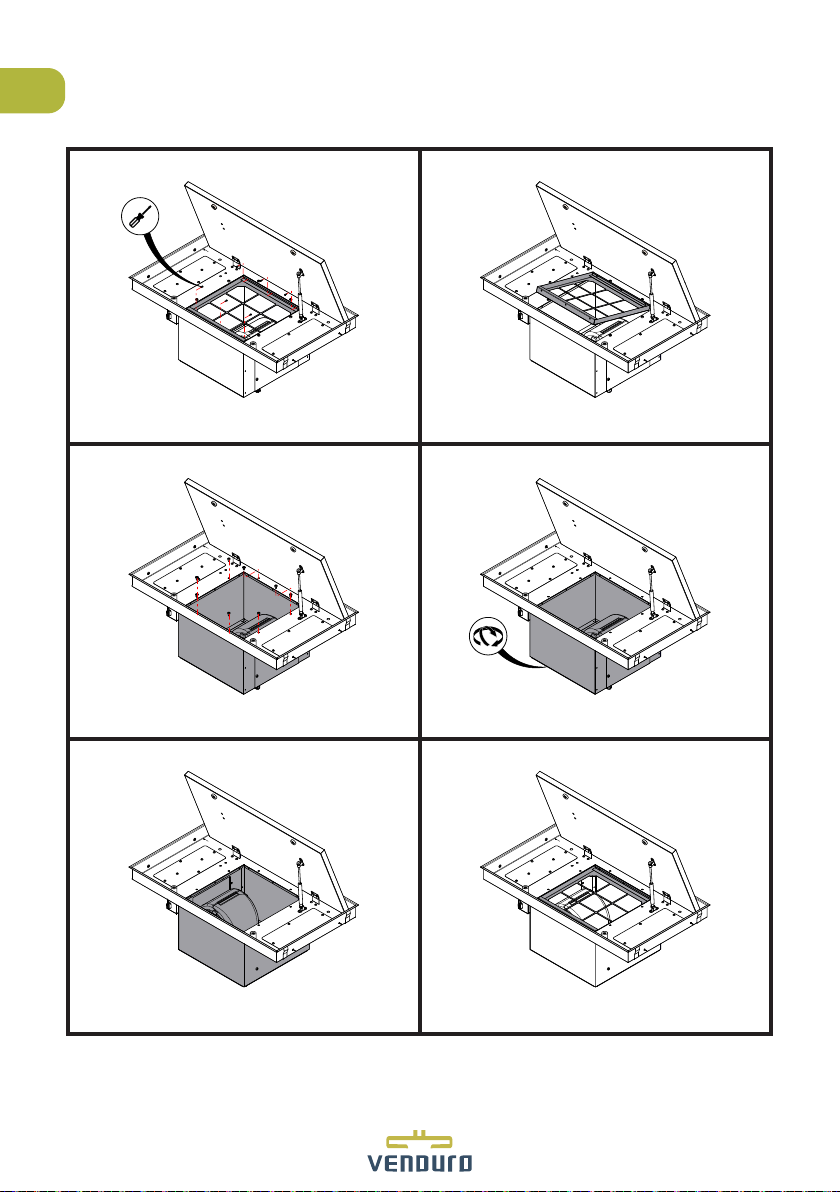 VENDURO