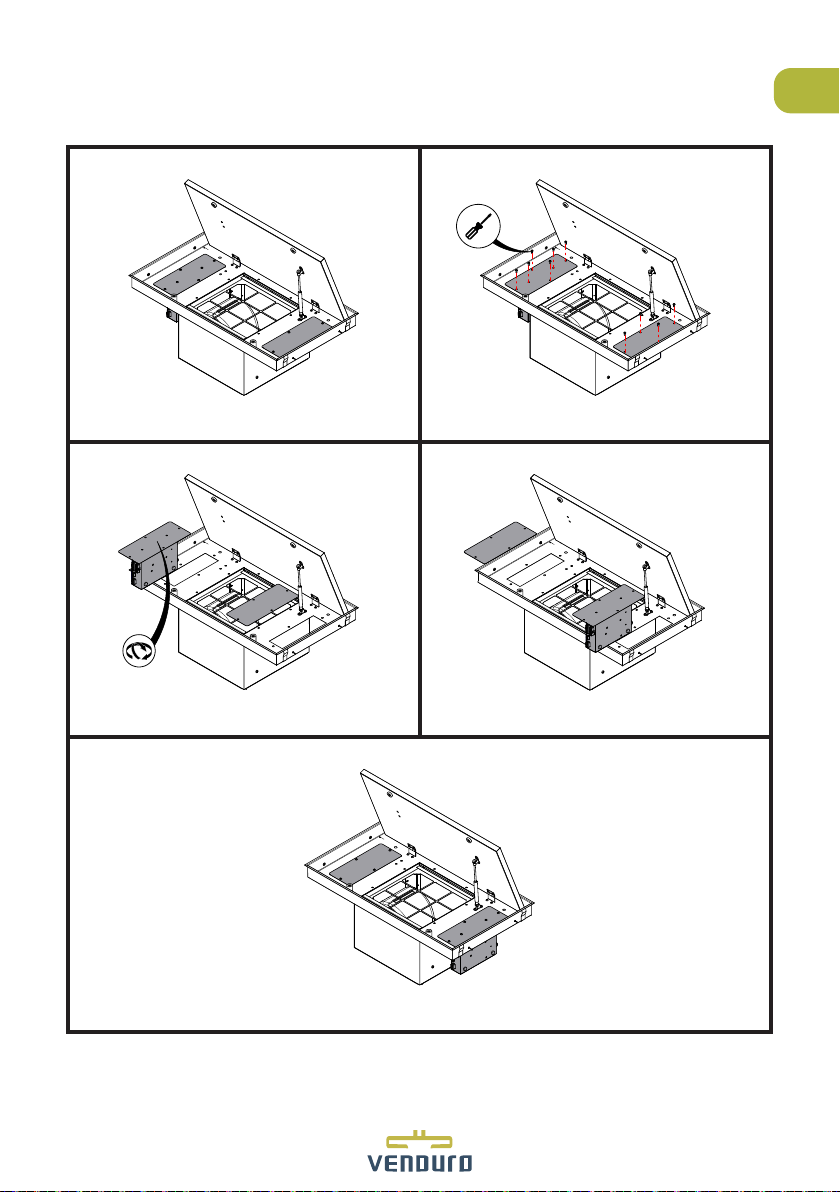 VENDURO