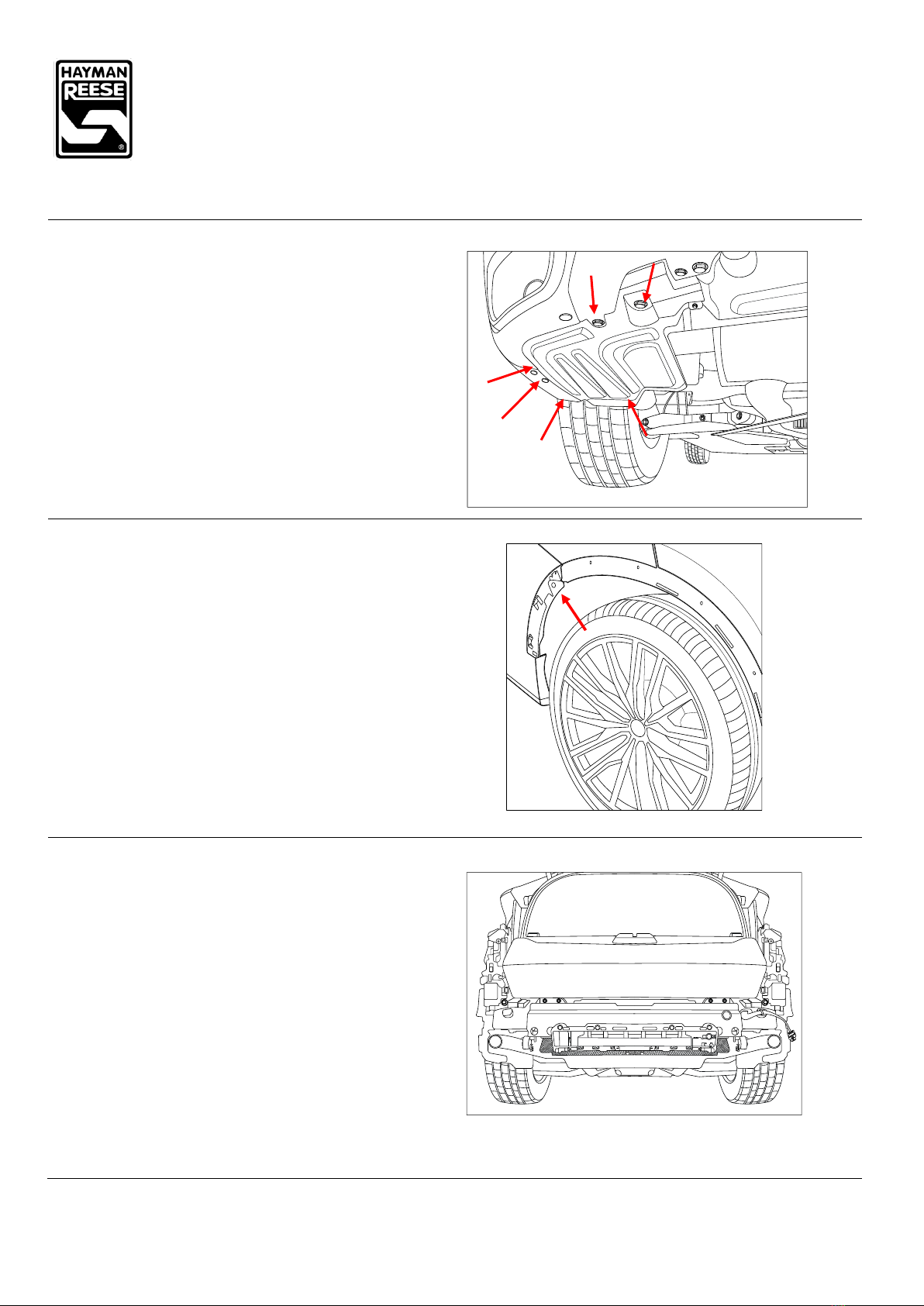 HAYMAN
REESE