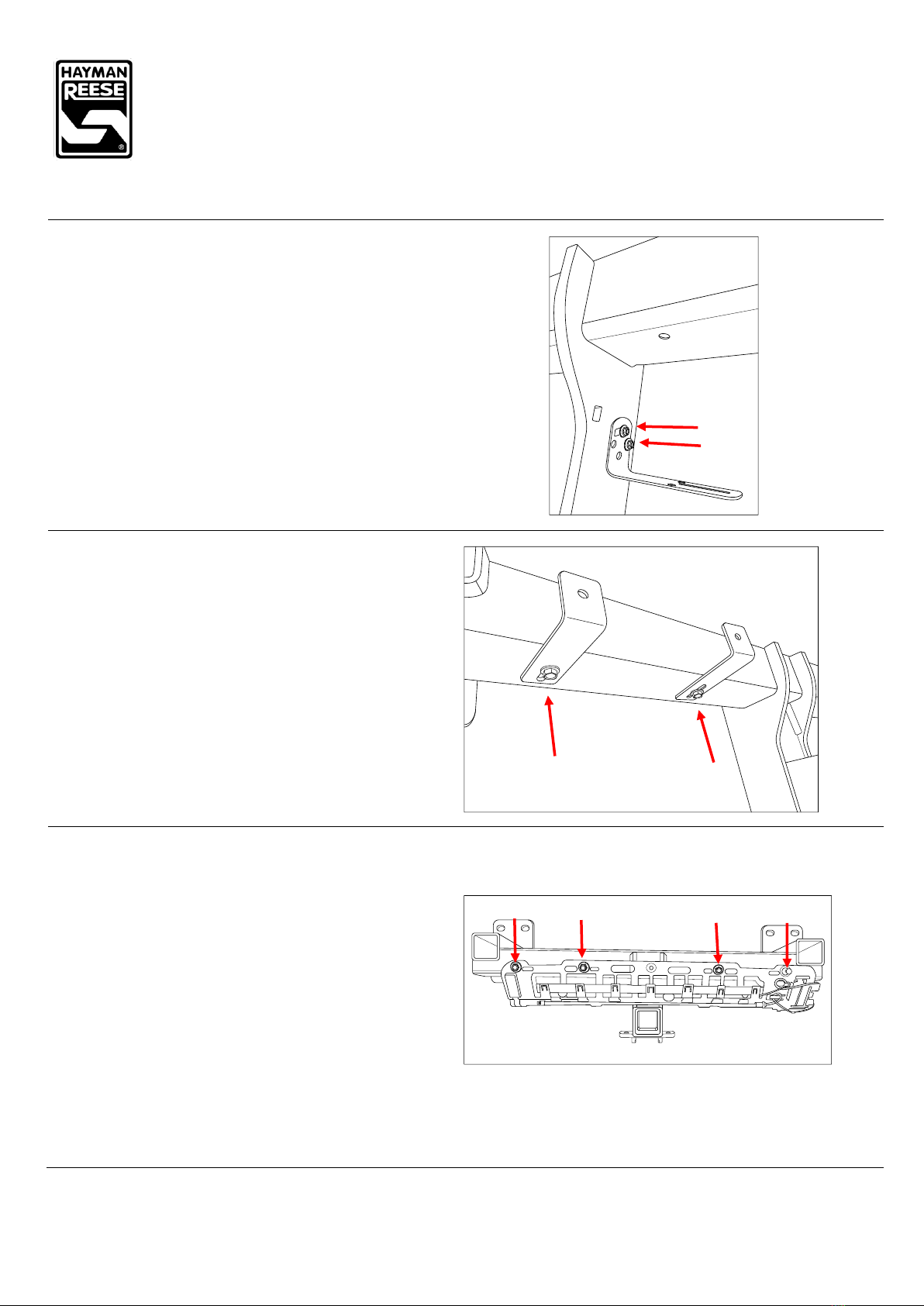 HAYMAN REESE