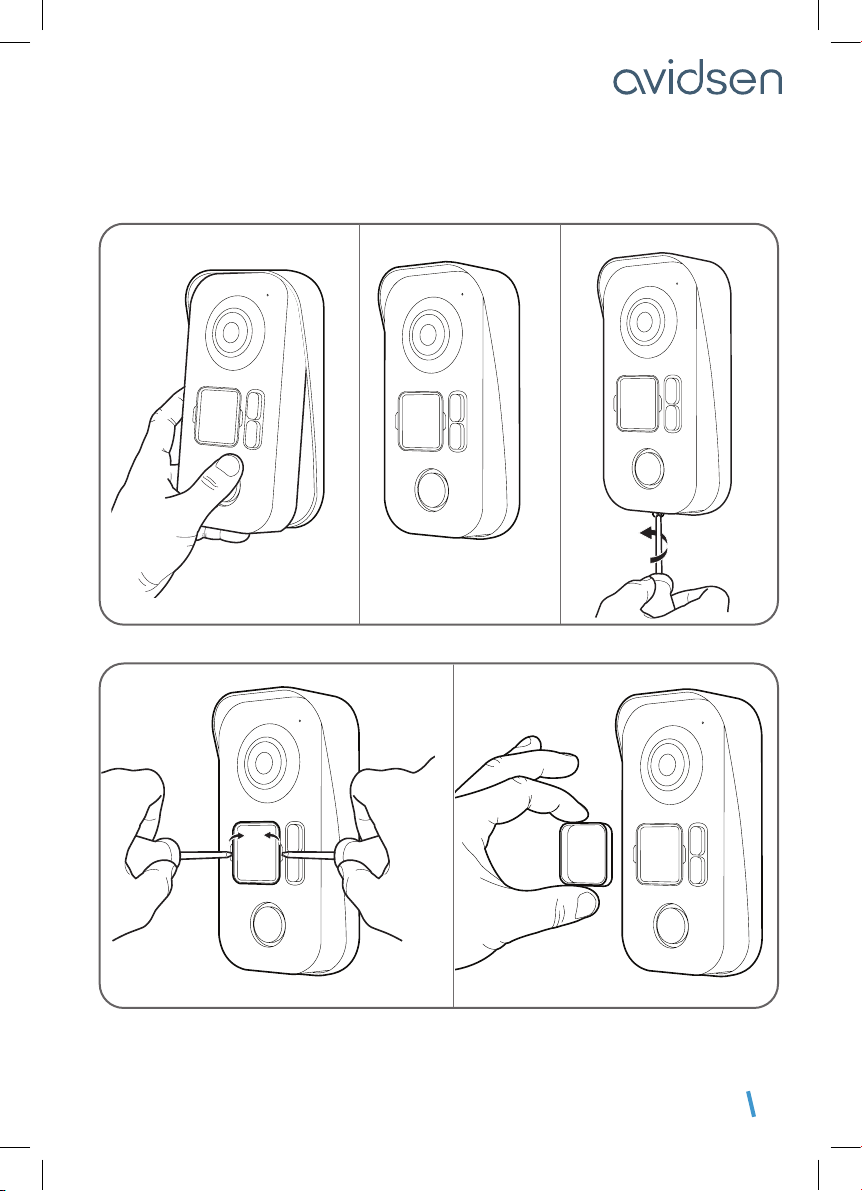 avidsen