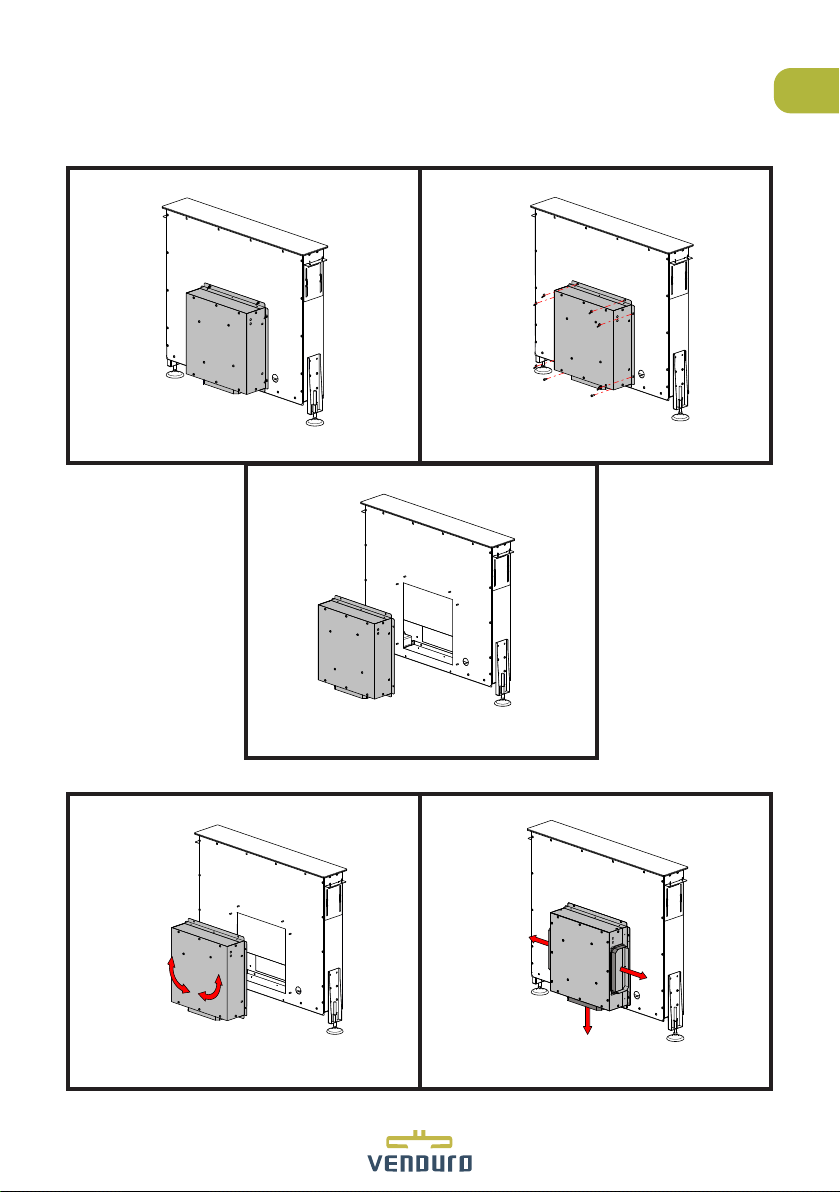 VENDURO