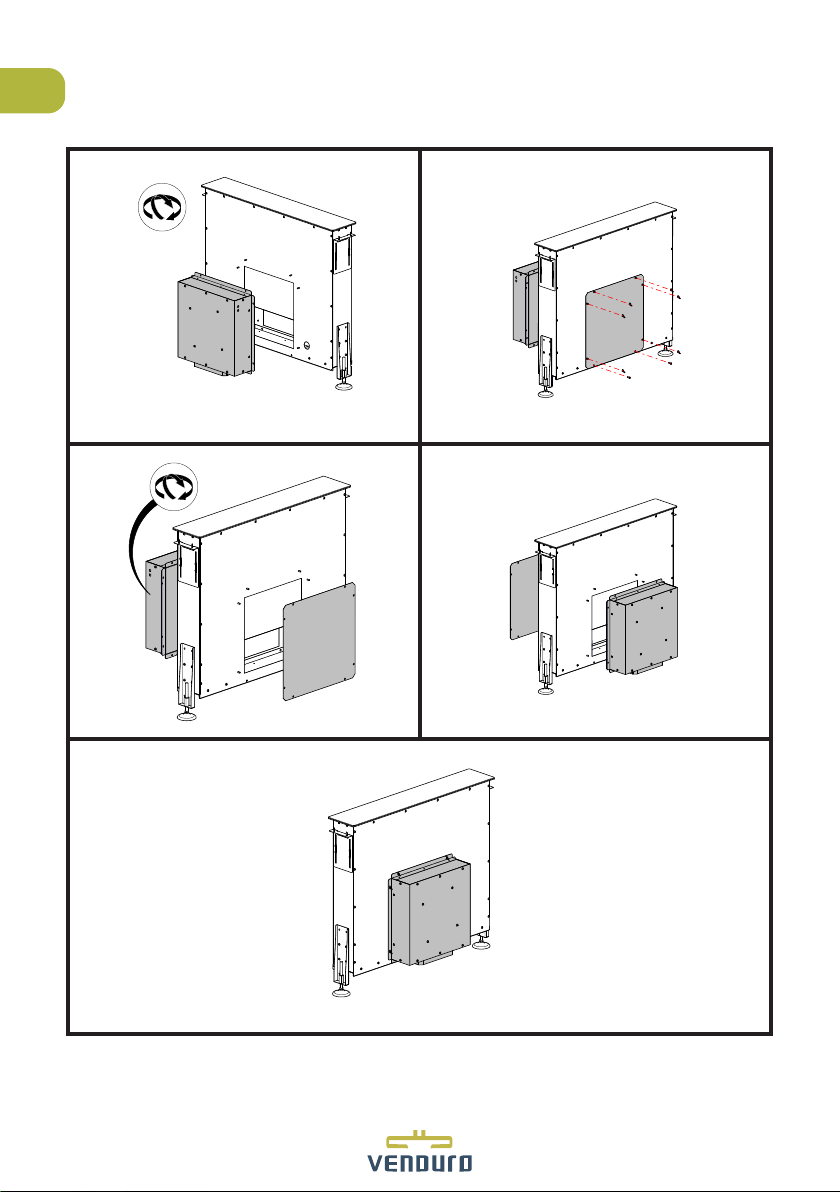 VENDURO