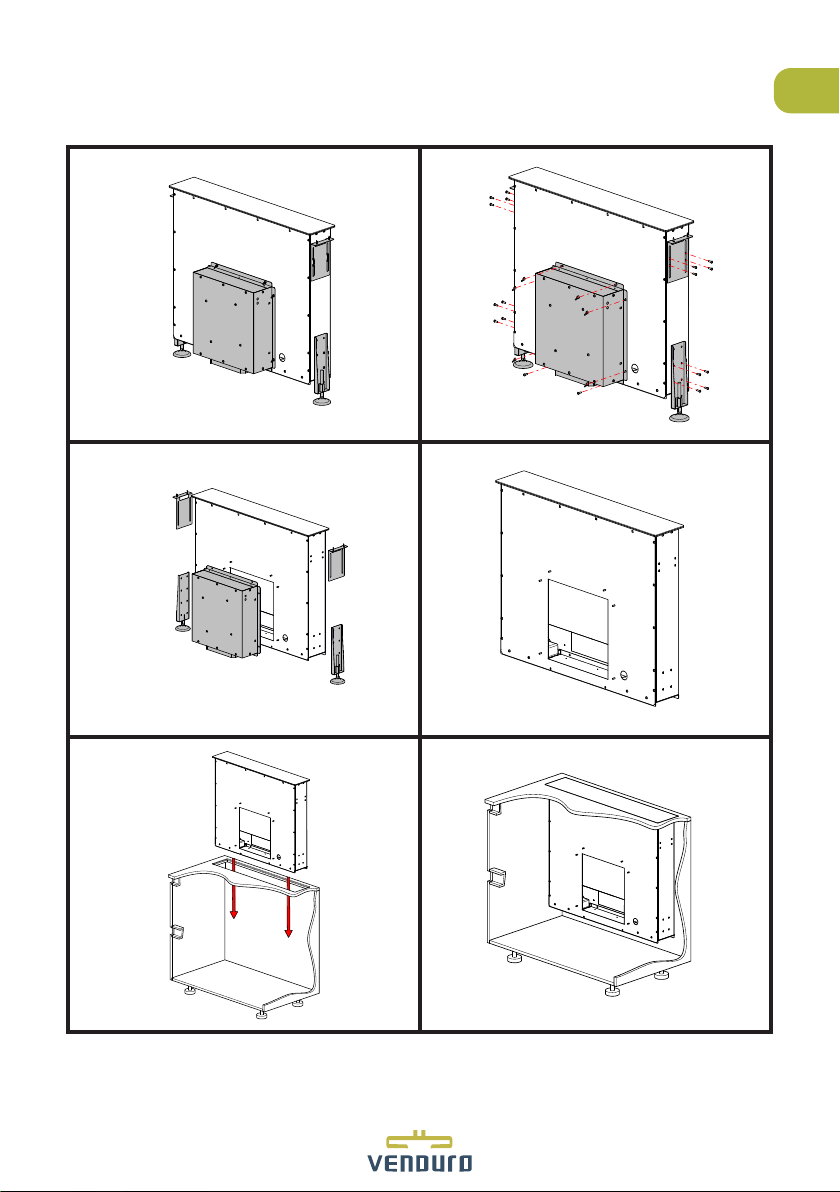 VENDURO