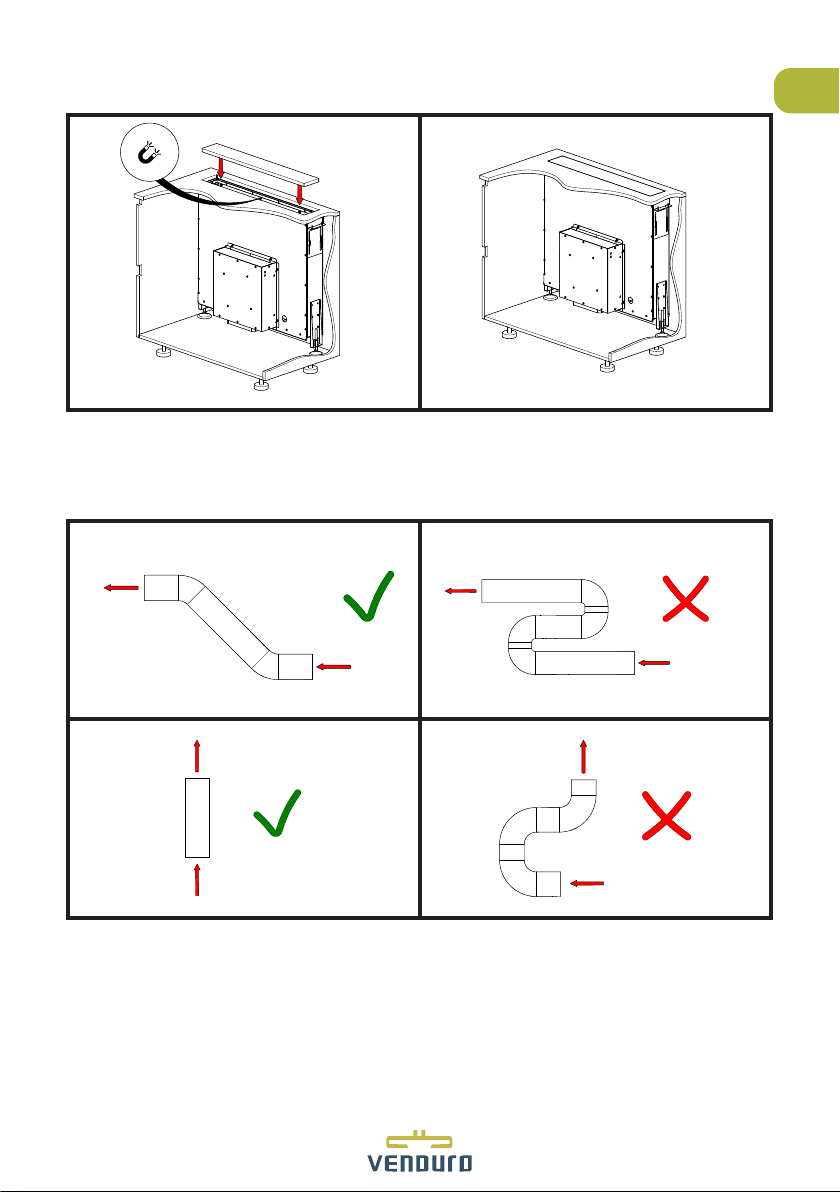 VENDURO