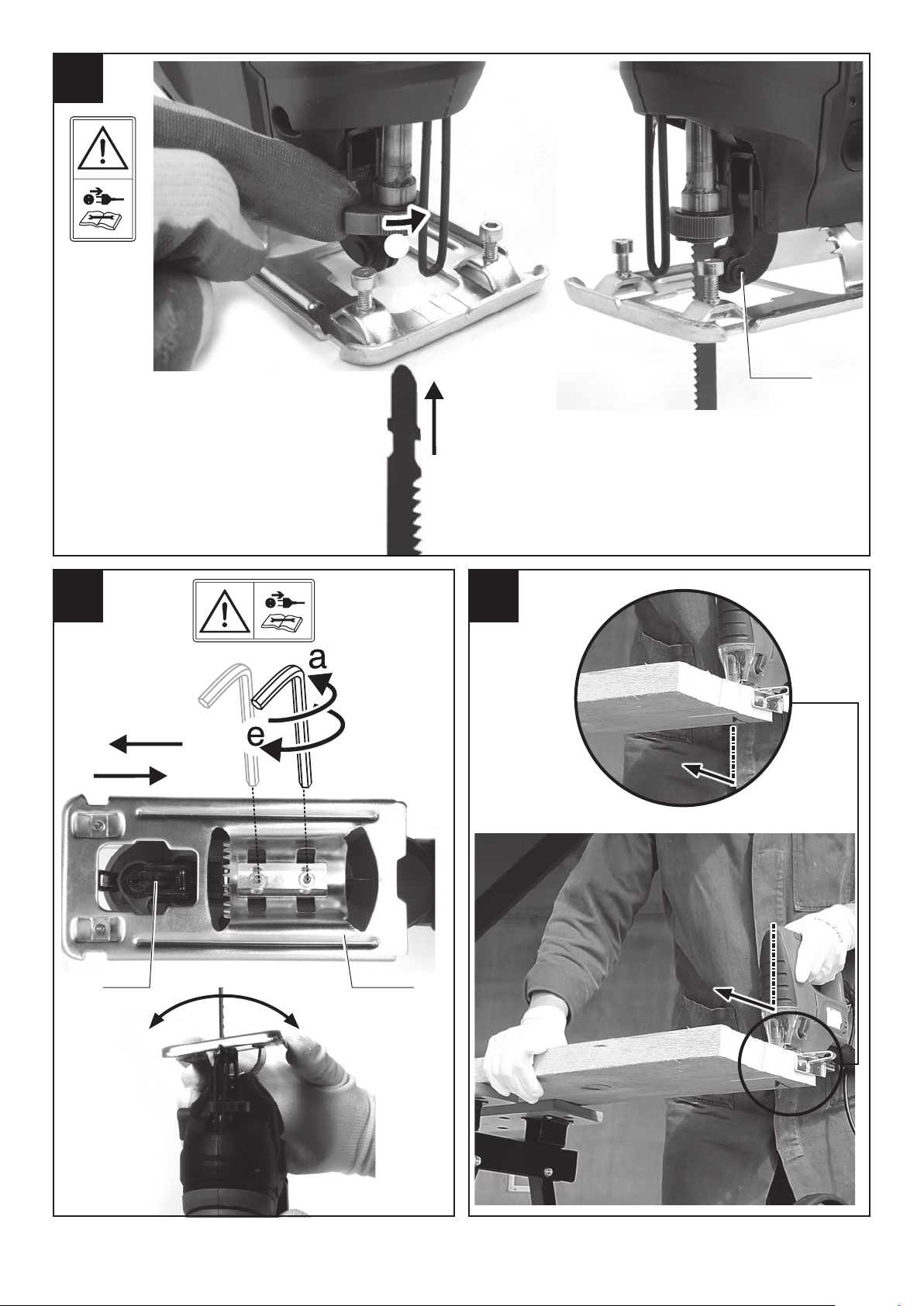 a

e