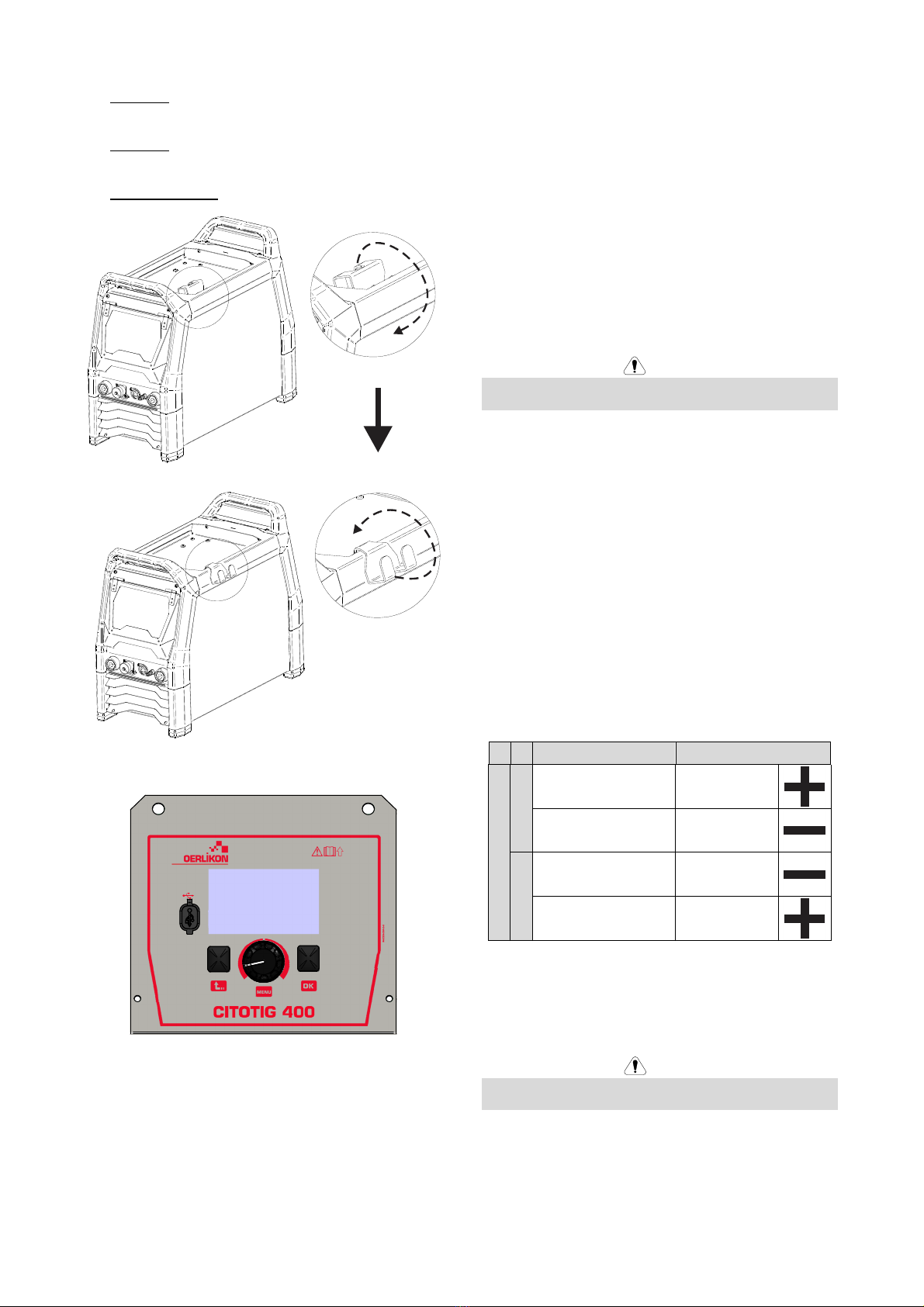 OERLIKON

MENU

OK

CITOTIG 400