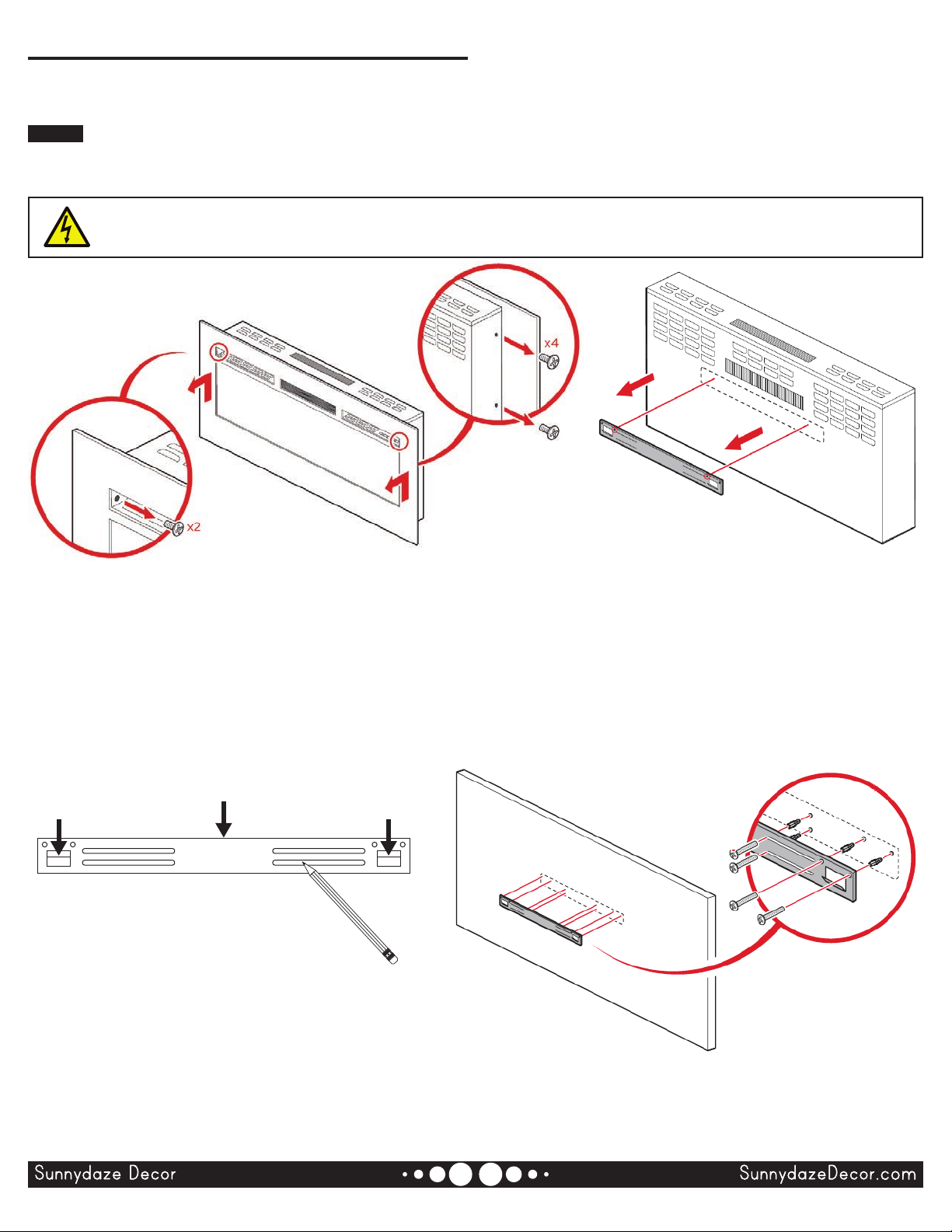 x4

x2

Sunnydaze Decor

SunnydazeDecor.com