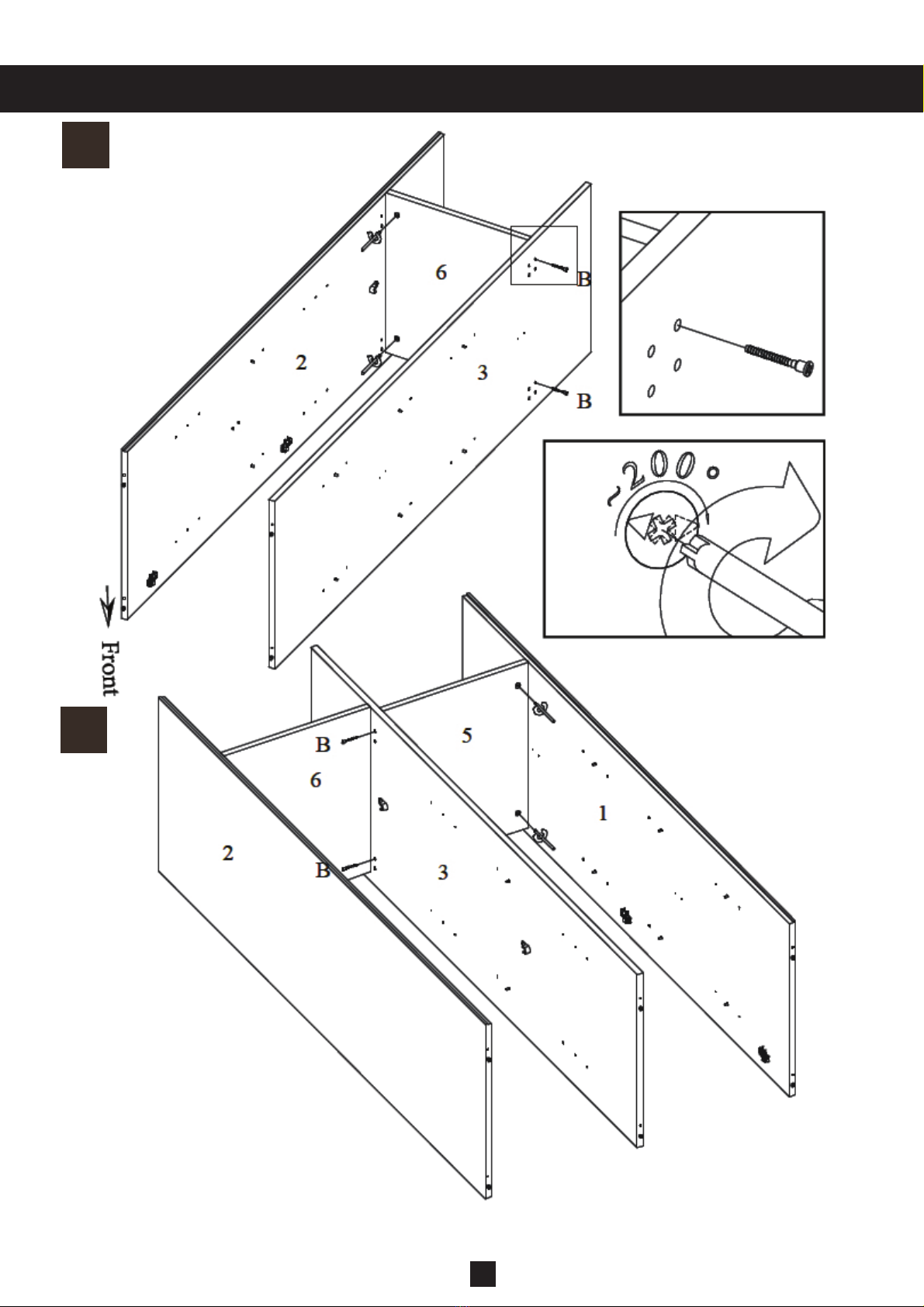 6
B
2
3
B
~200°
Front
B
5
6
1
2
B
3