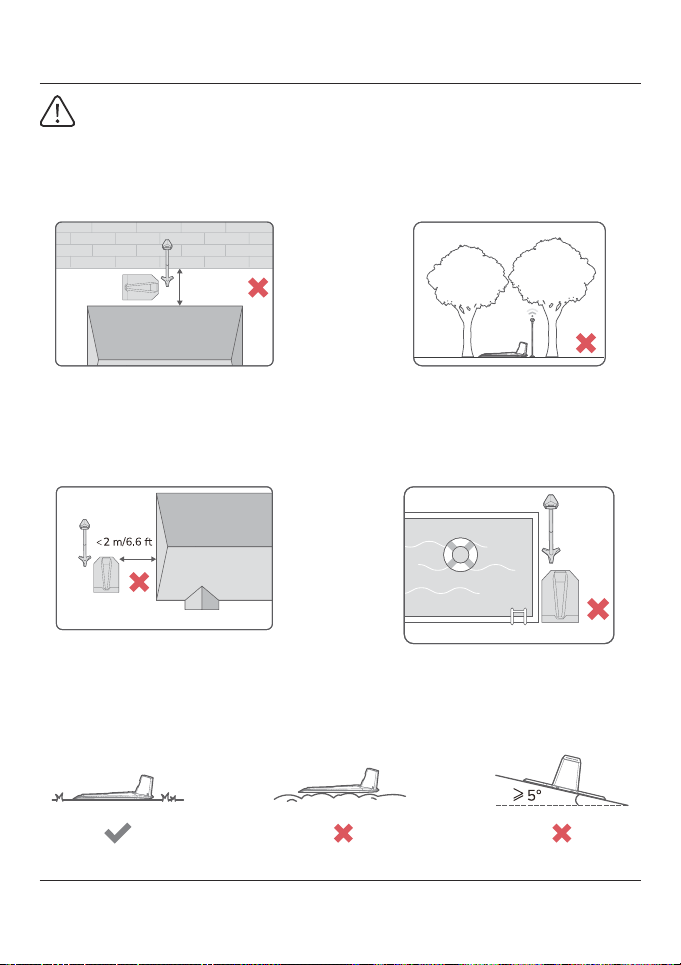 <2 m/6.6 ft

$\geqslant 5°$