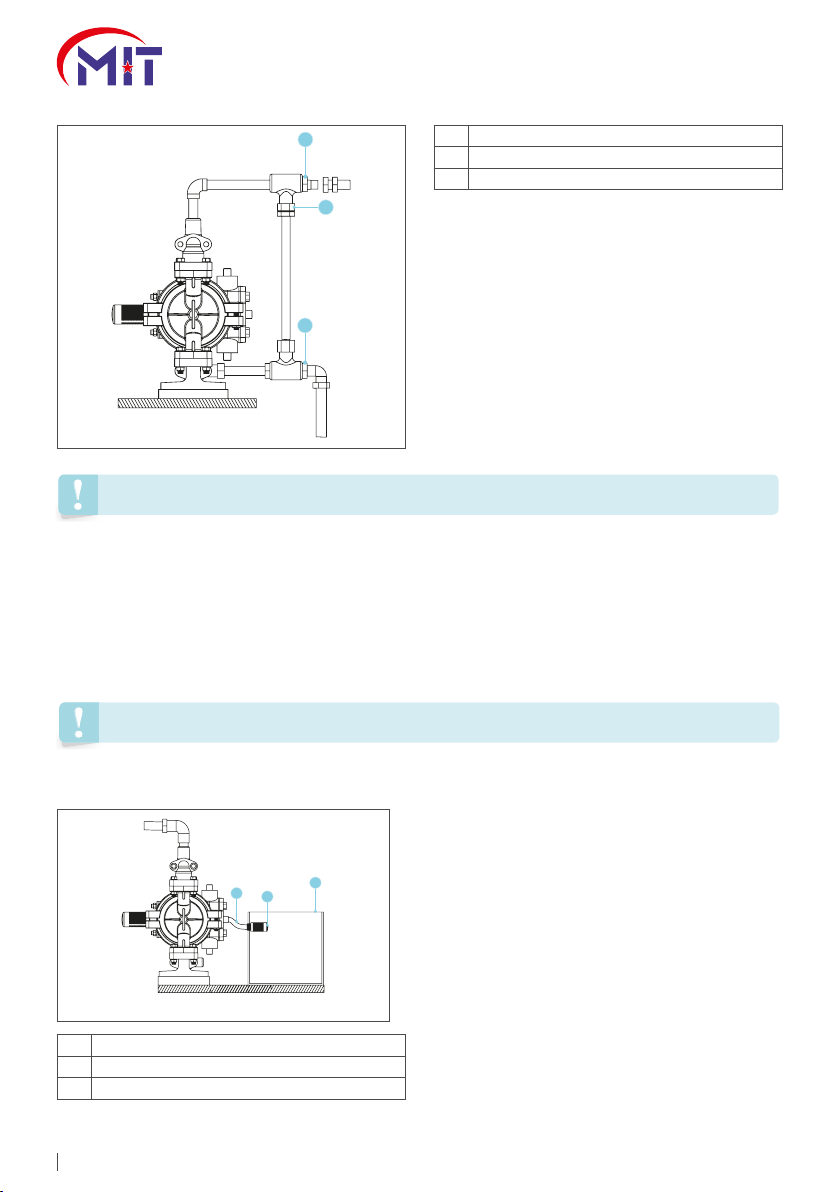 MIT