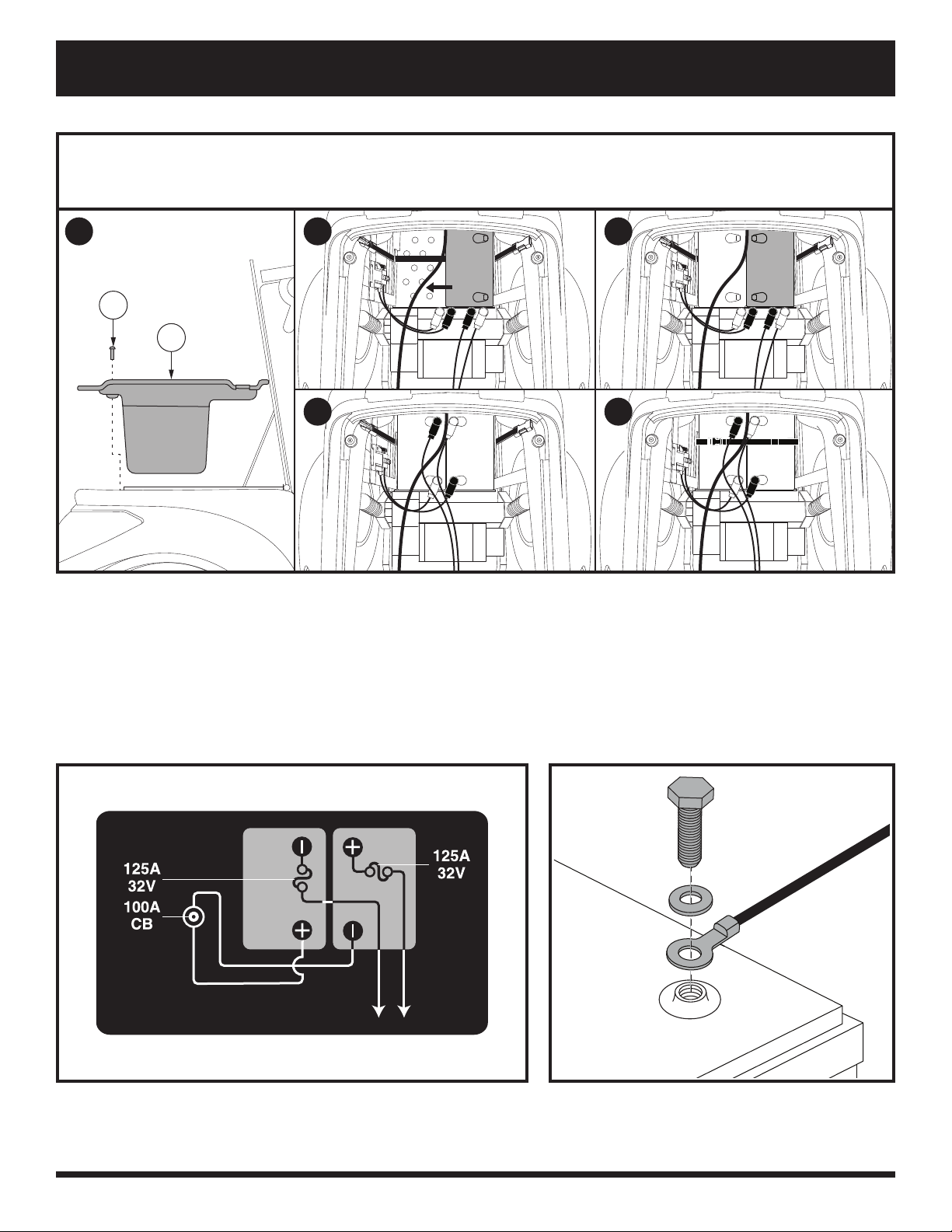 125A
32V
100A
CB
125A
32V