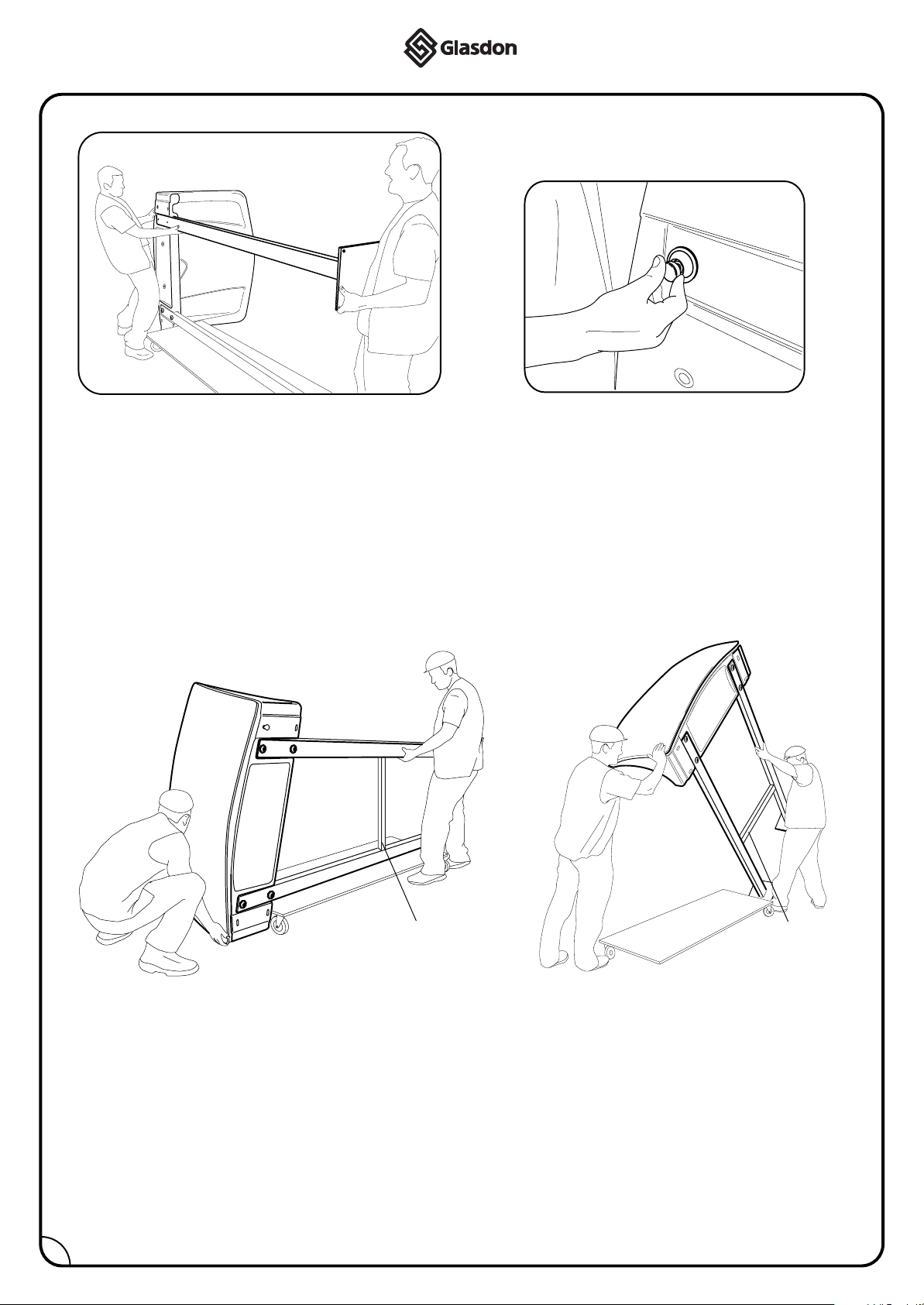 Glasdon