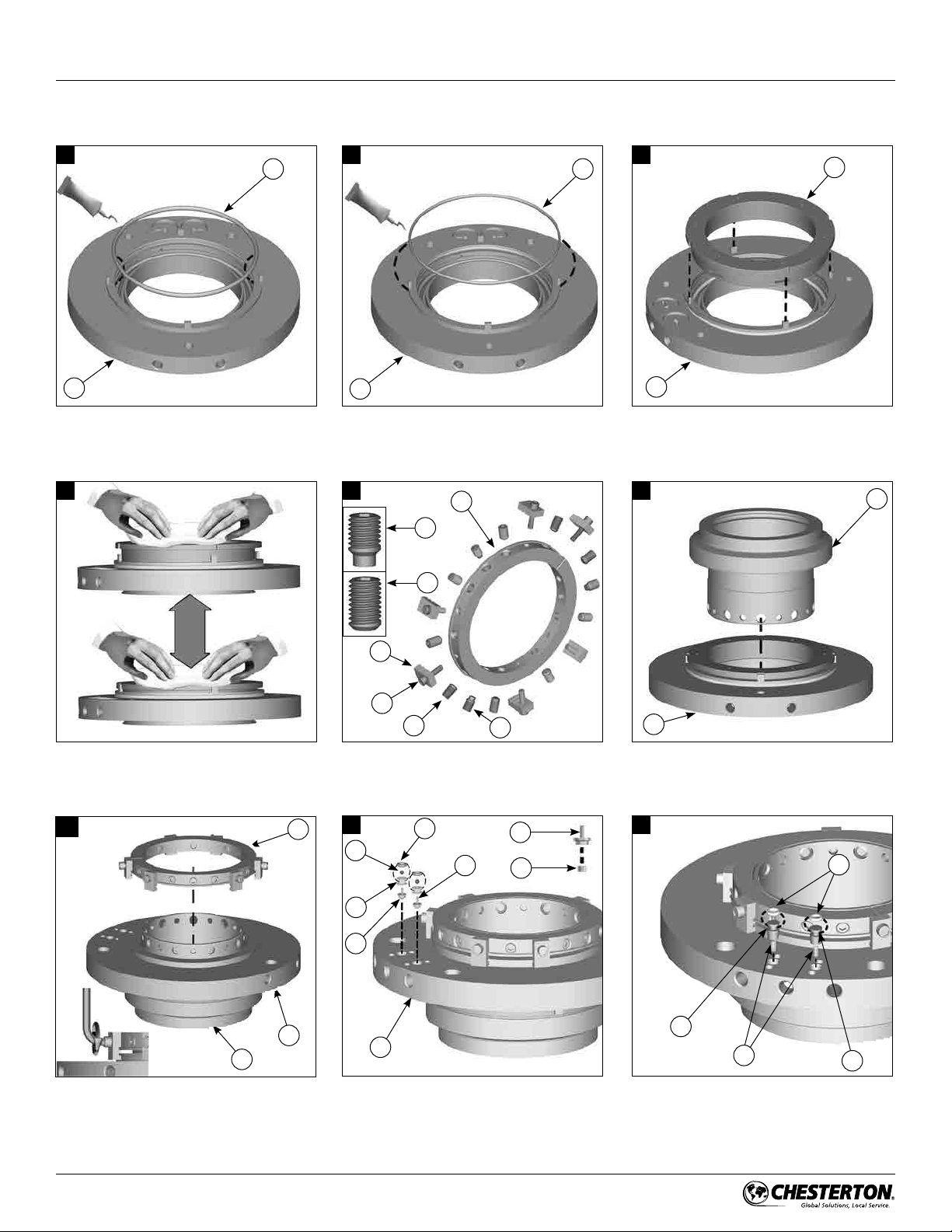 CHESTERTON.
Global Solutions, Local Service.