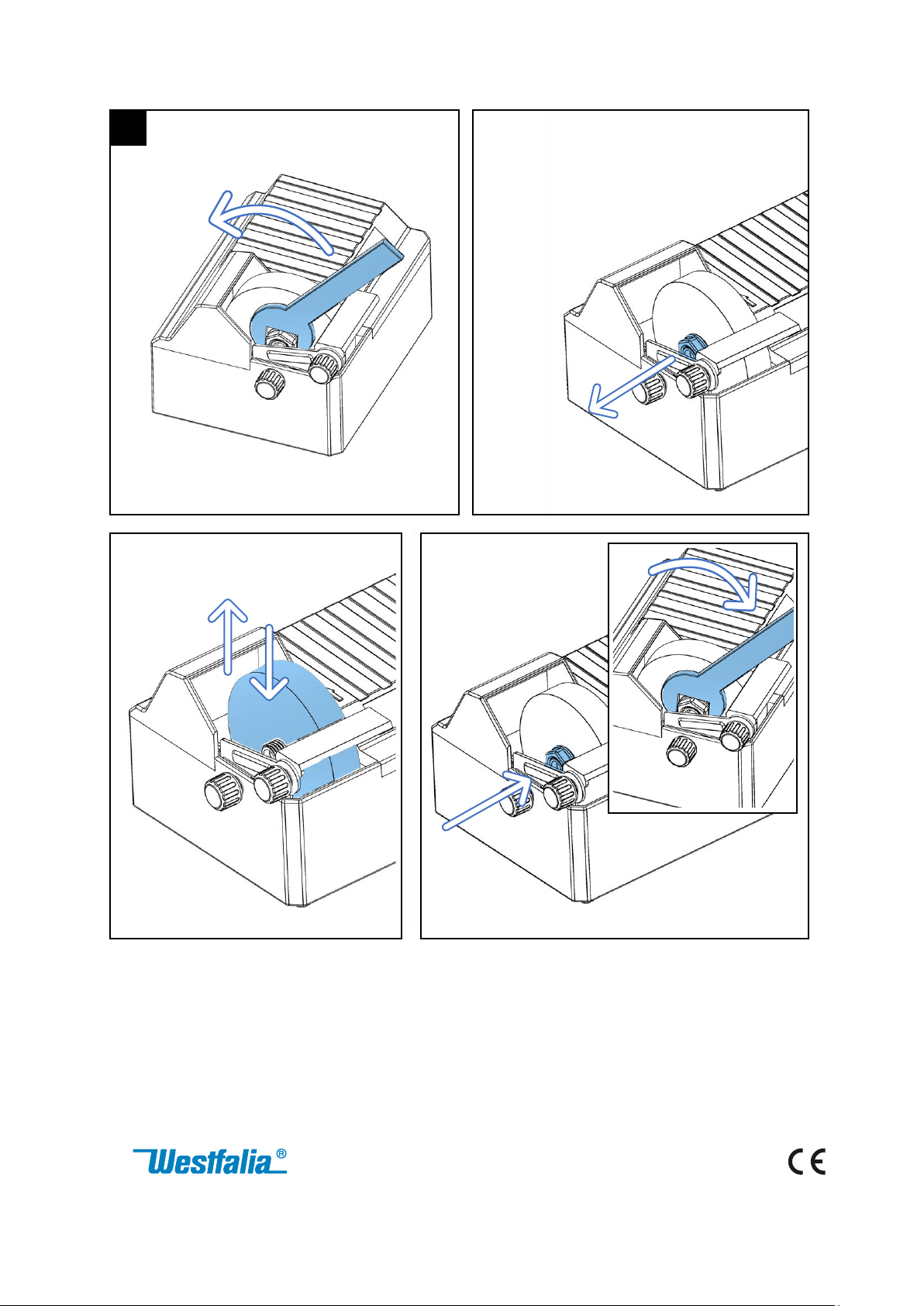 Westfalia®

CE