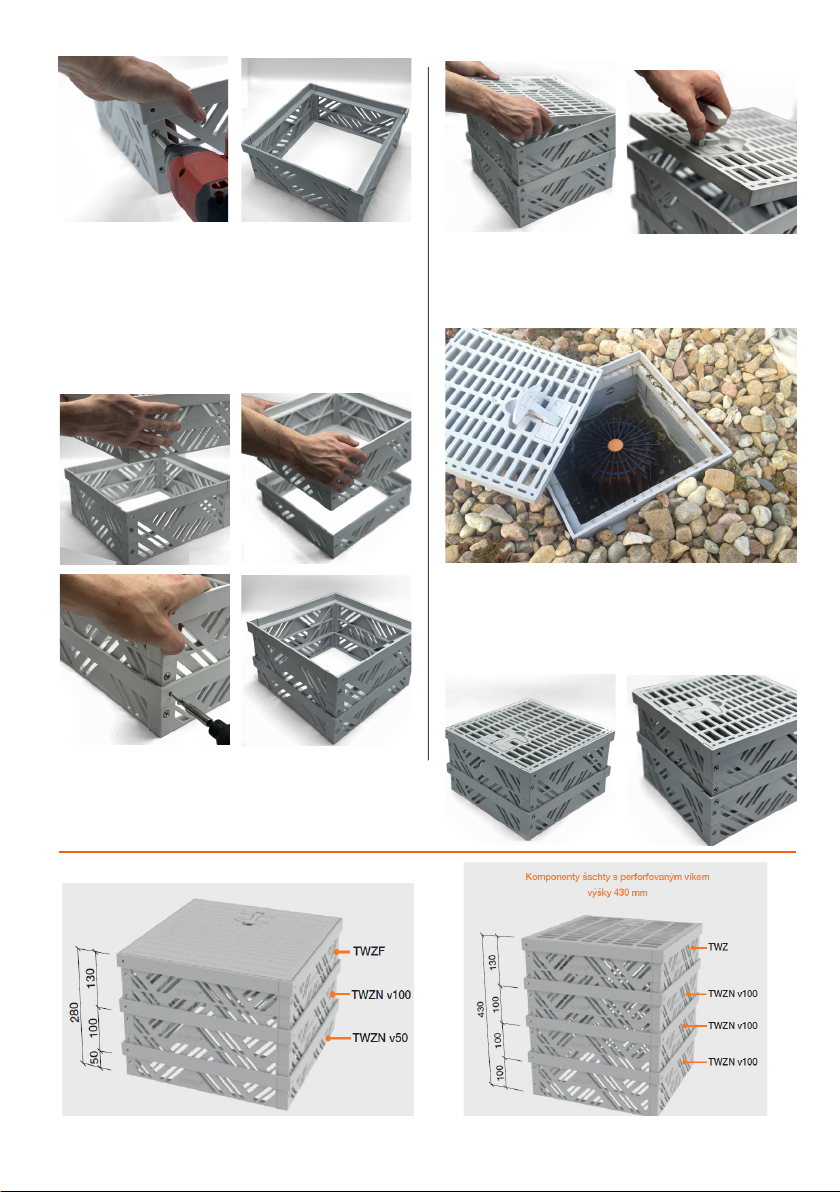 280

130

100

50

TWZF

TWZN v100

TWZN v50

Komponenty šachty s perforovaným víkem výšky 430 mm

430

130

100

100

100

TWZ

TWZN v100

TWZN v100

TWZN v100