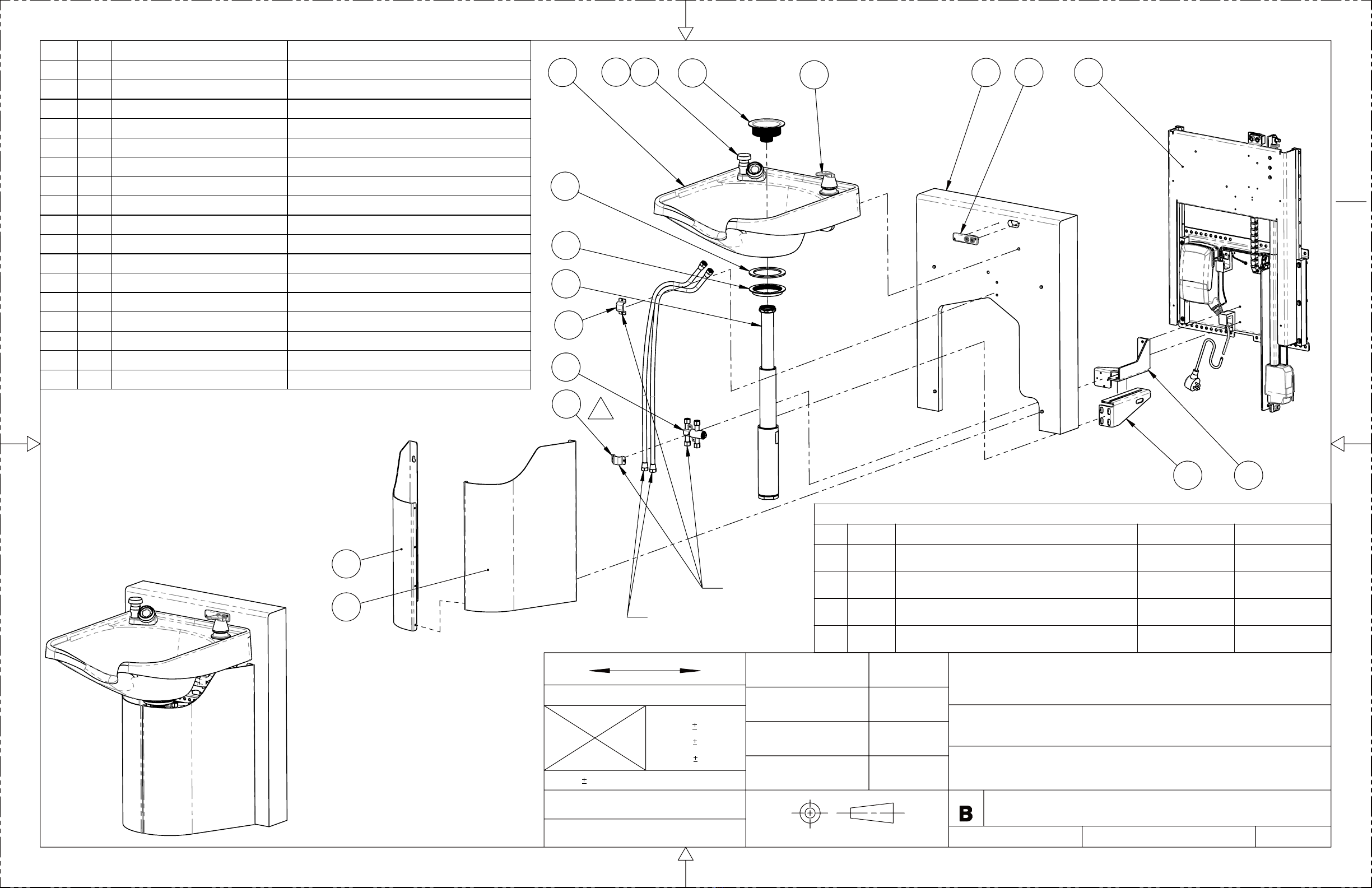 ±
±
±
±
B