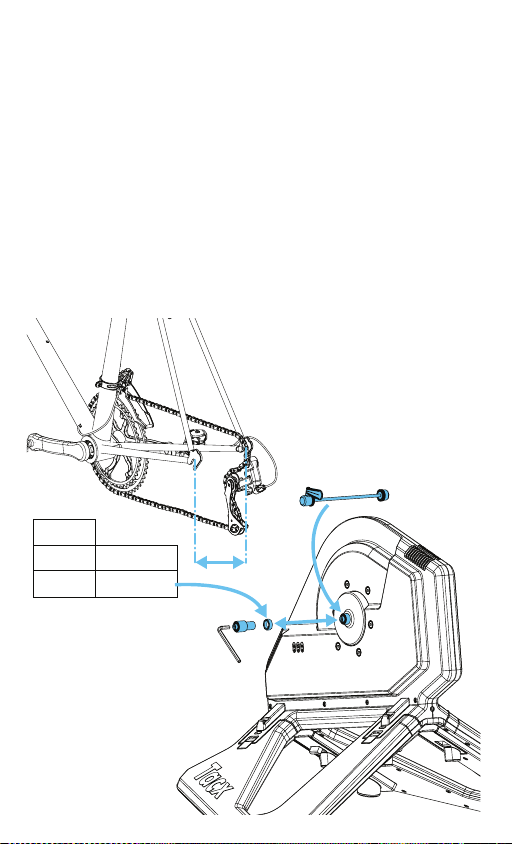 Tacx