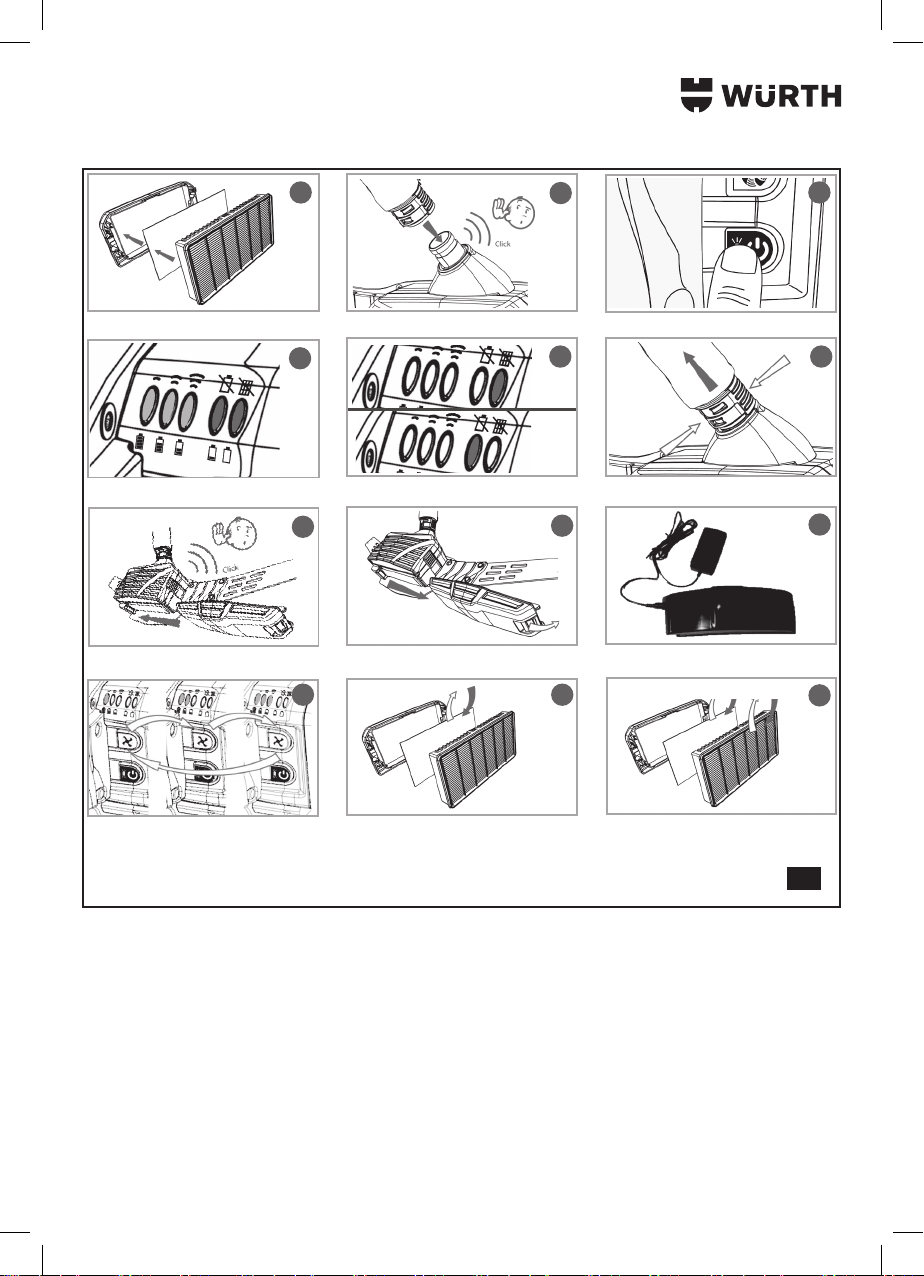 WÜRTH

Click

Click