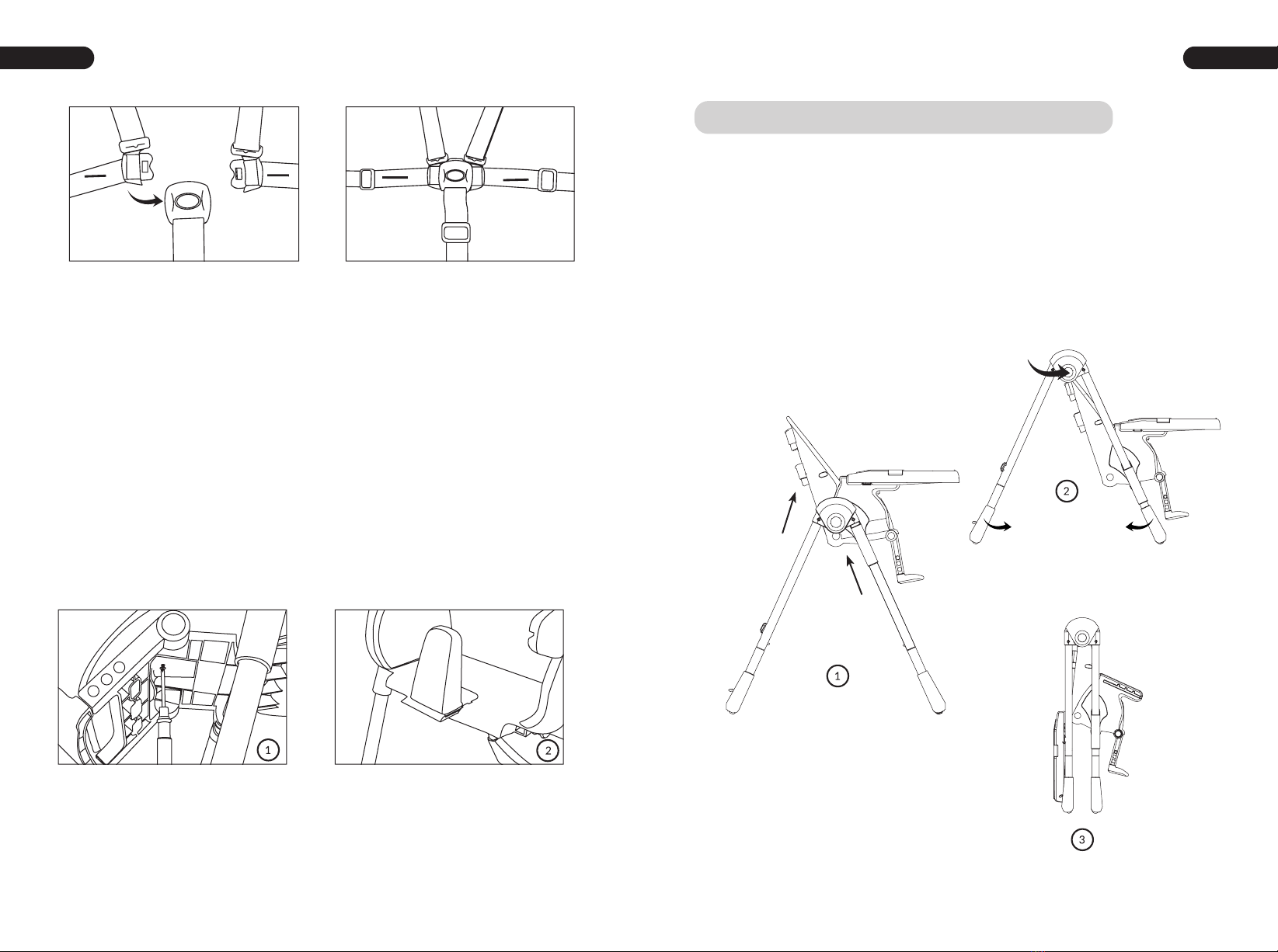 1

2

2

1

3