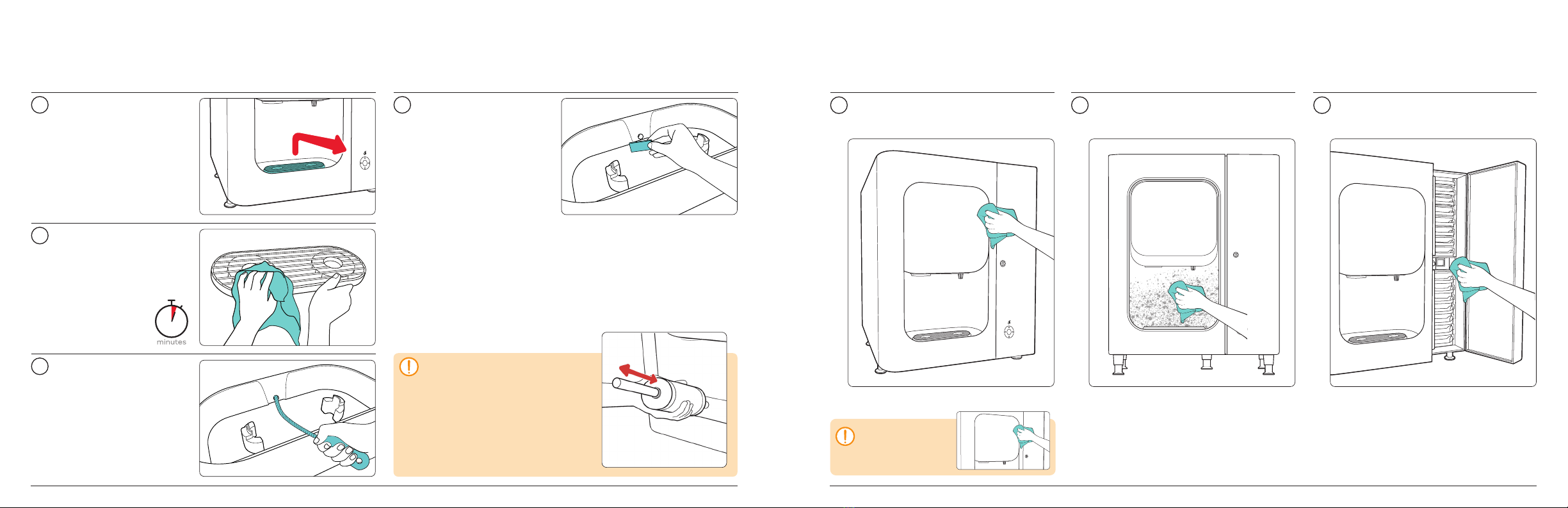 minutes