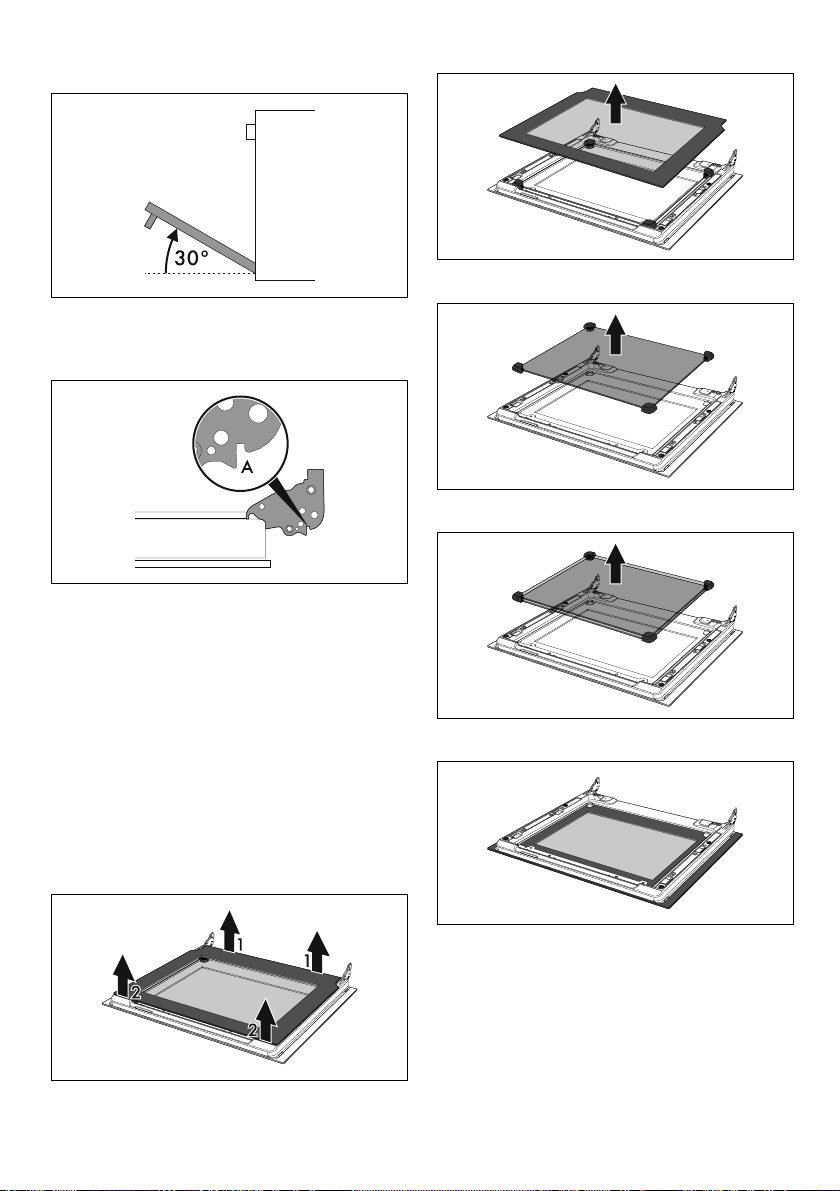 30°

A

1

1

2

2