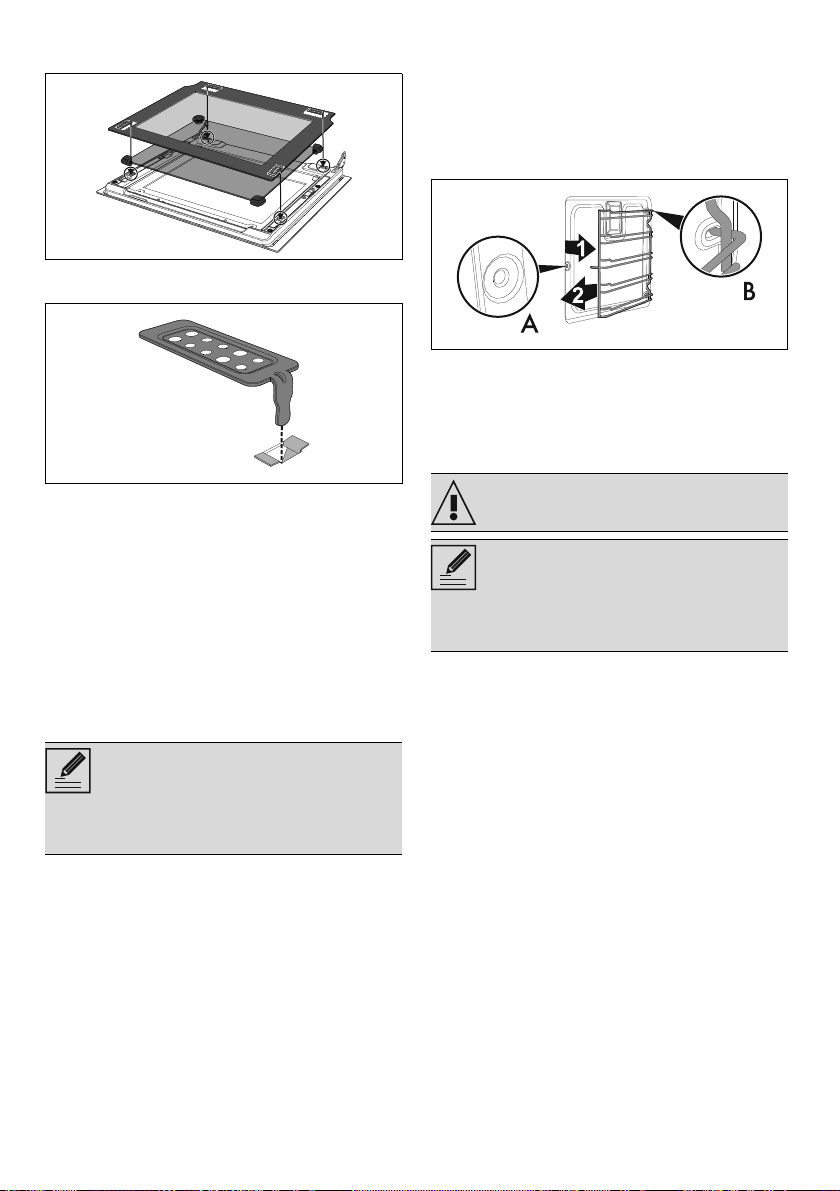 1
2
A
B