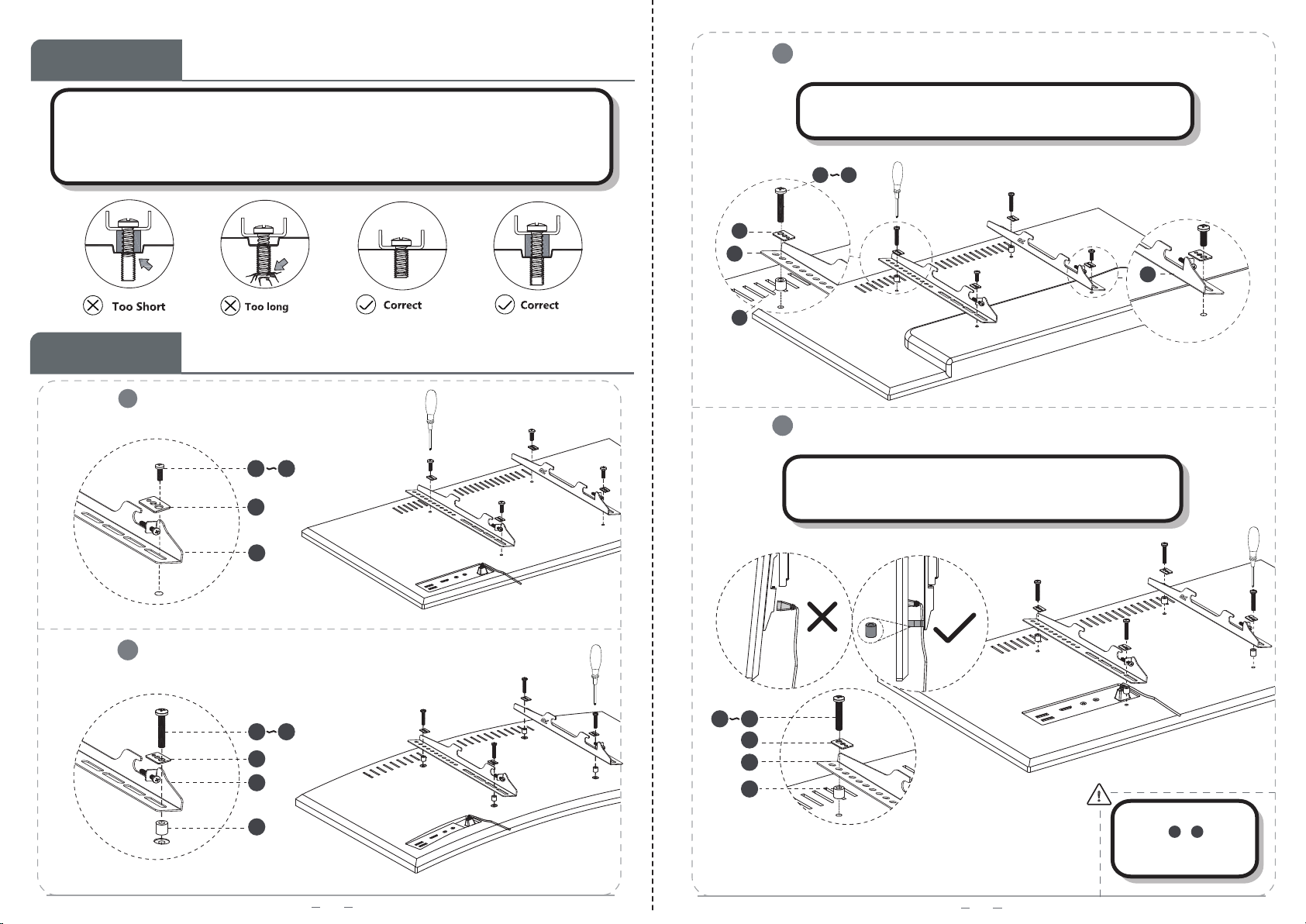 Too Short

Too long

Correct

Correct