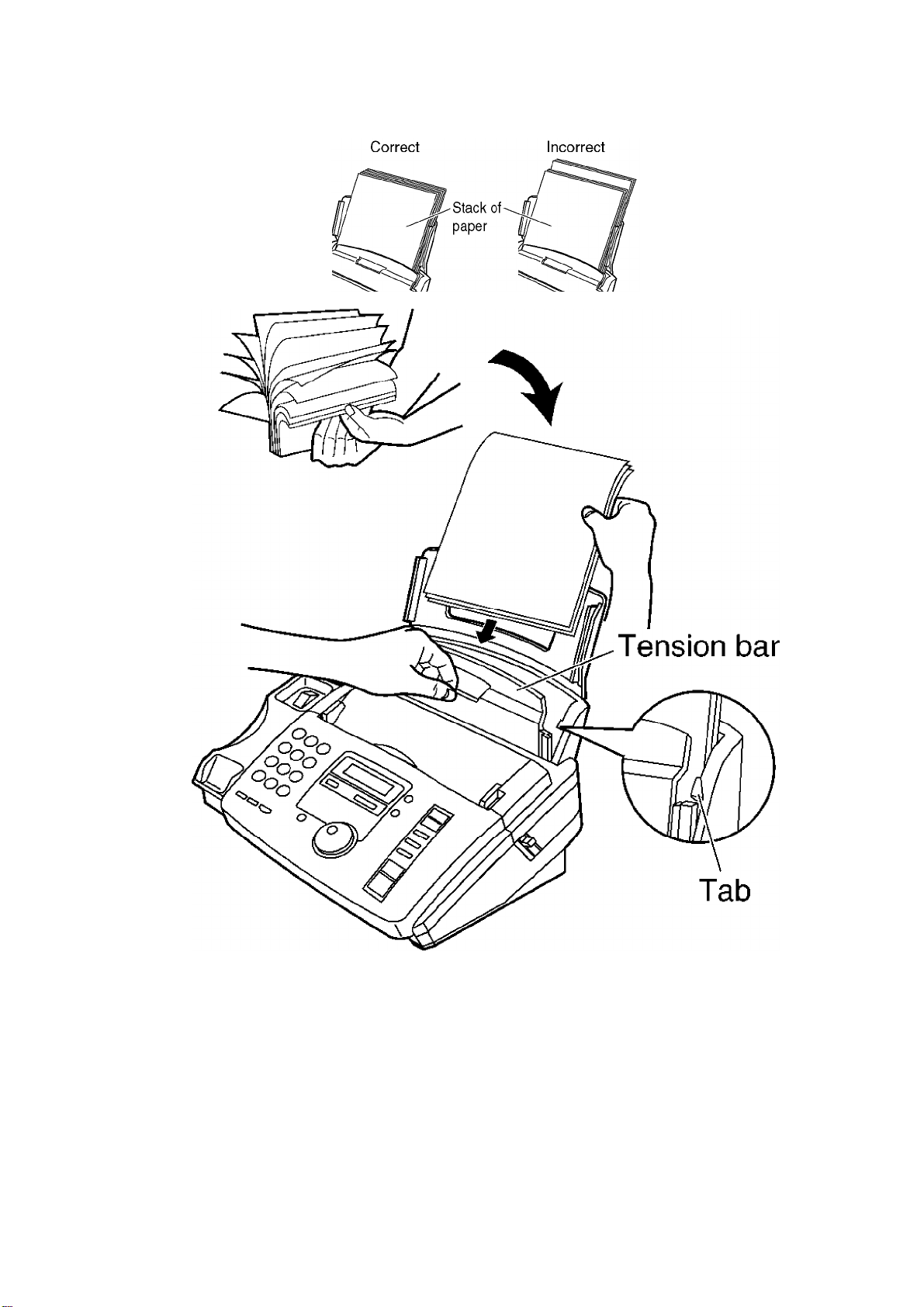 Correct
Incorrect
Stack of paper
Tension bar
Tab