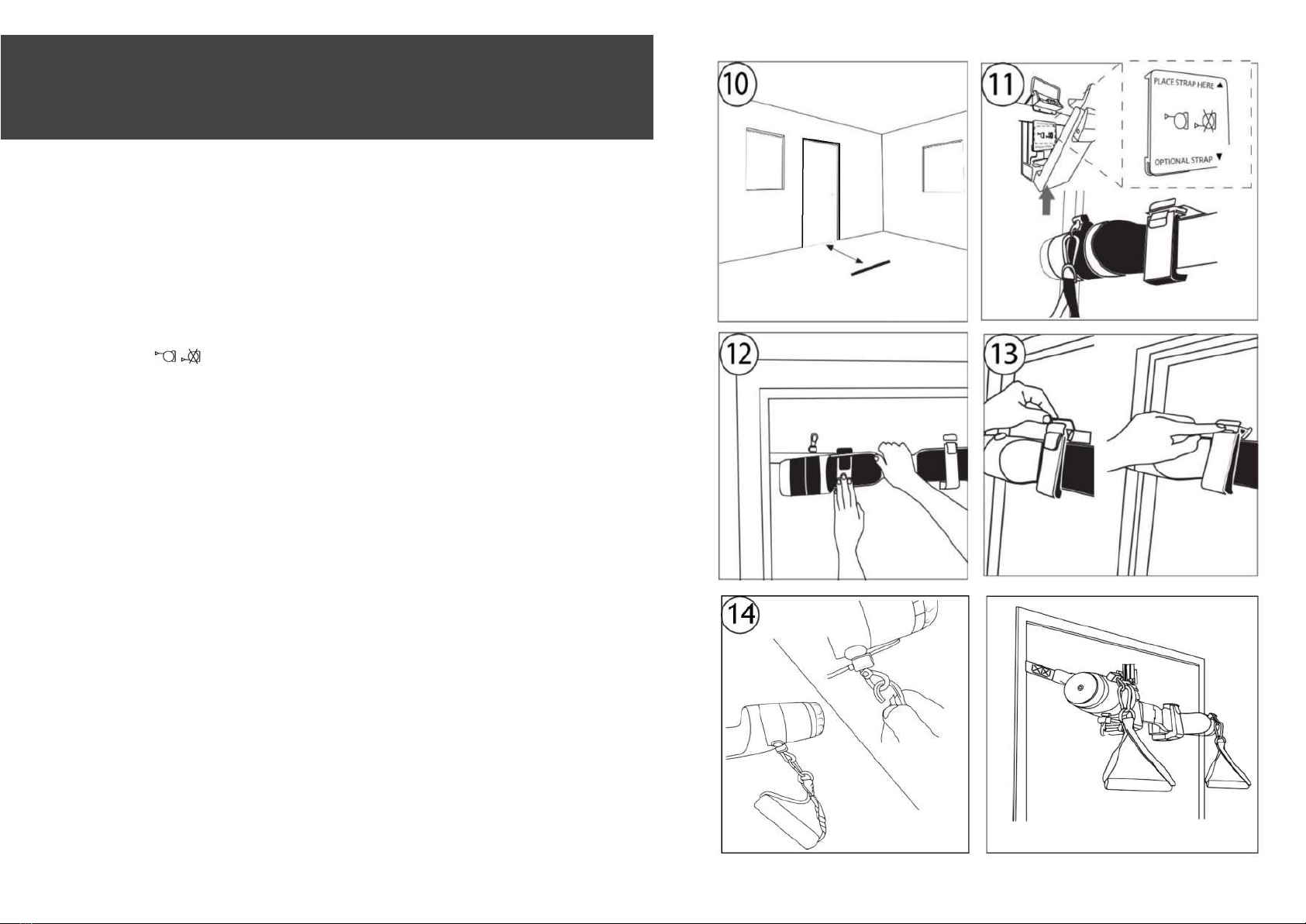 10

11

PLACE STRAP HERE ▲

OPTIONAL STRAP ▼

12

13

14