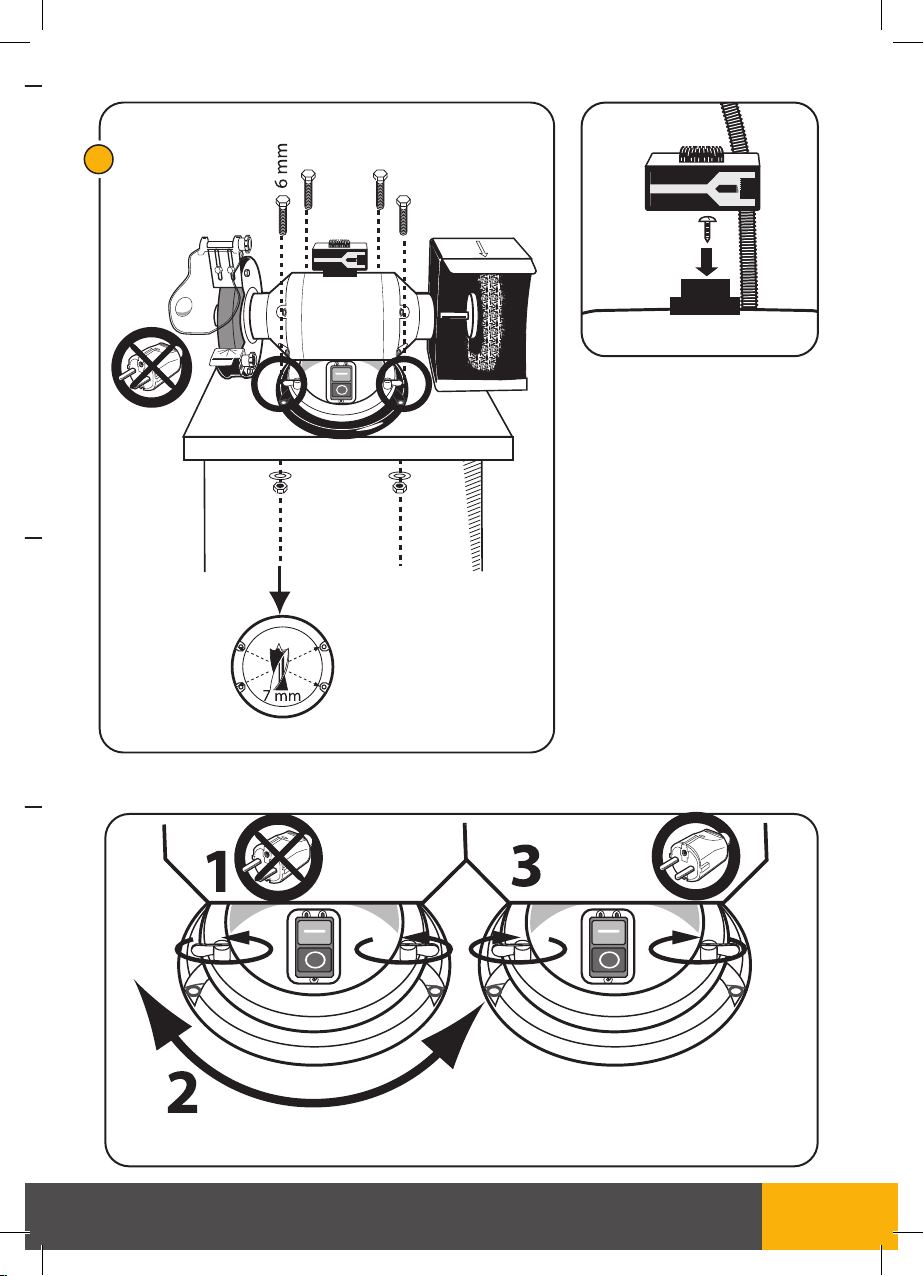 6 mm

7 mm

1

3

2