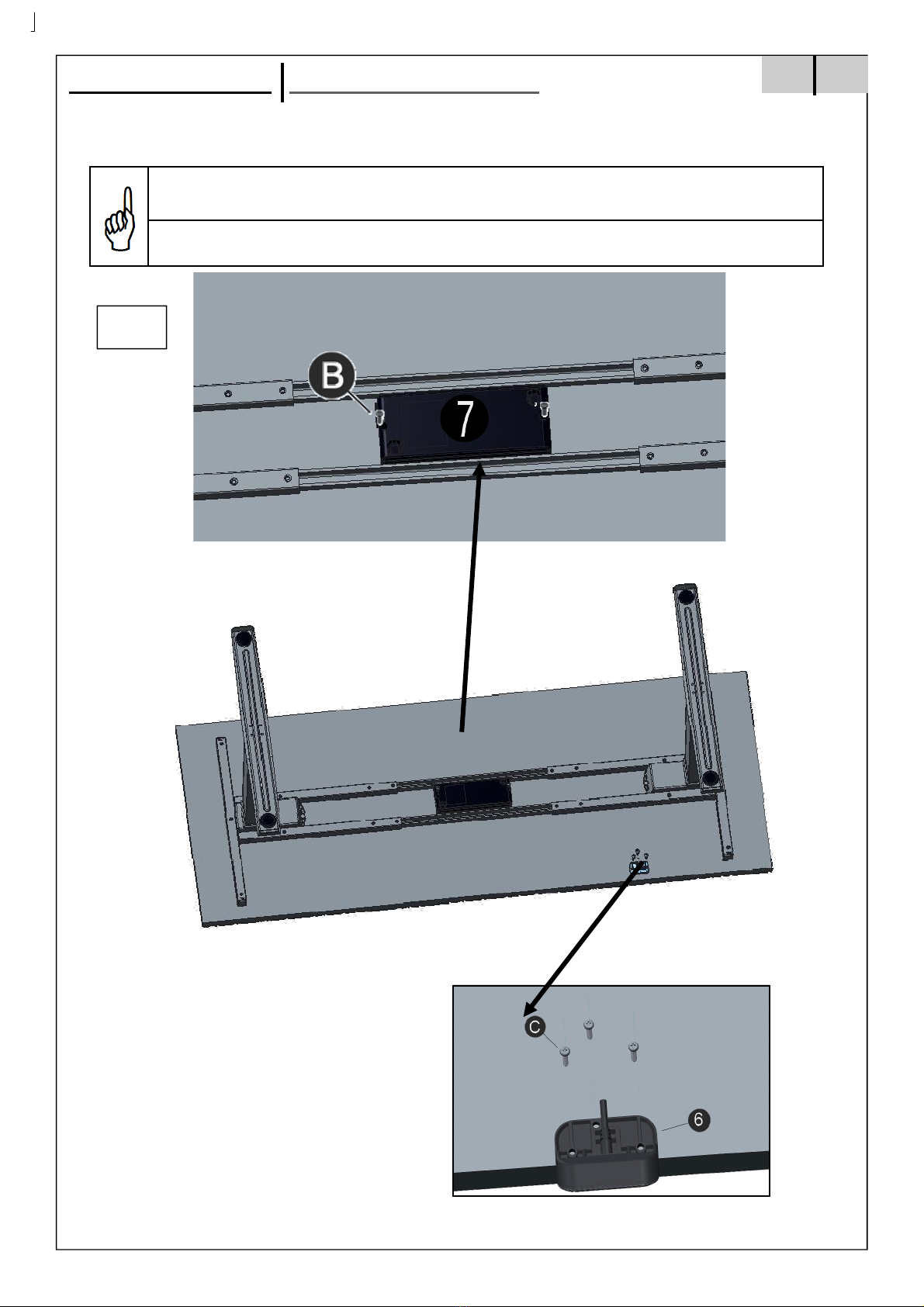 B

7

C

6