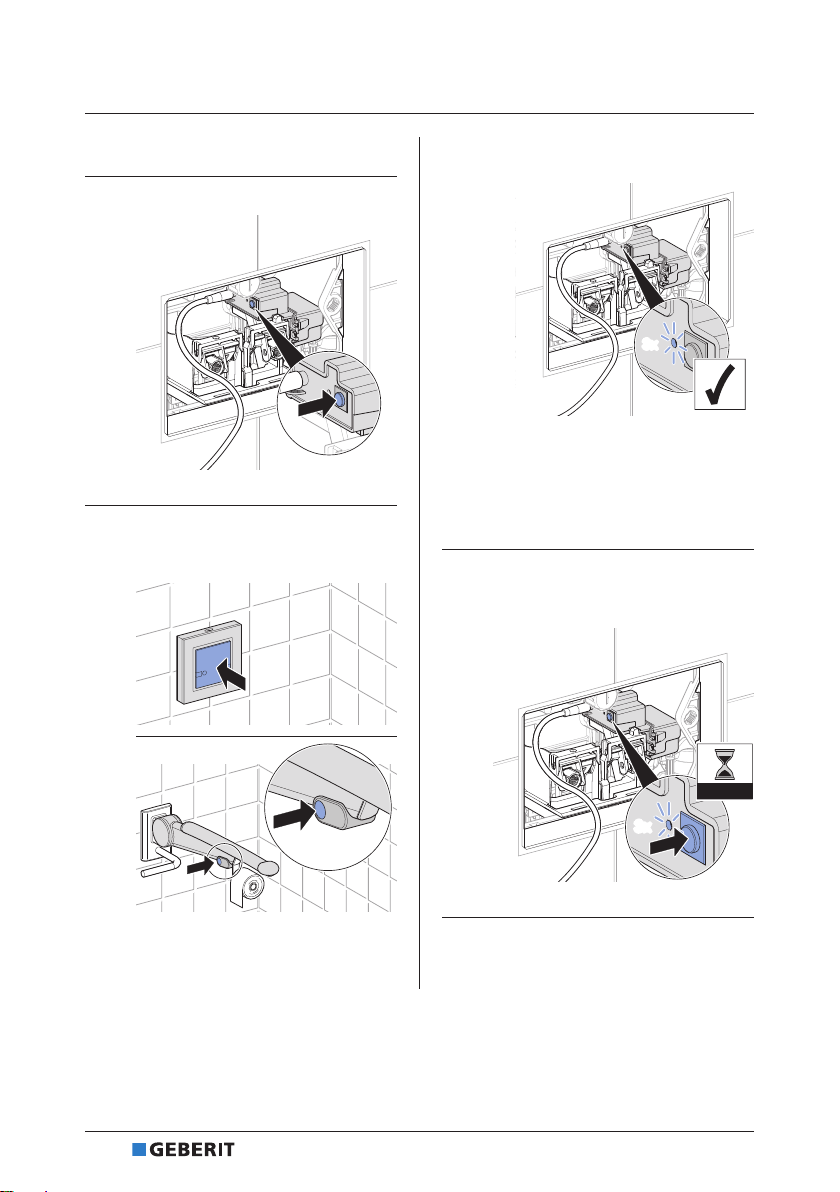 GEBERIT