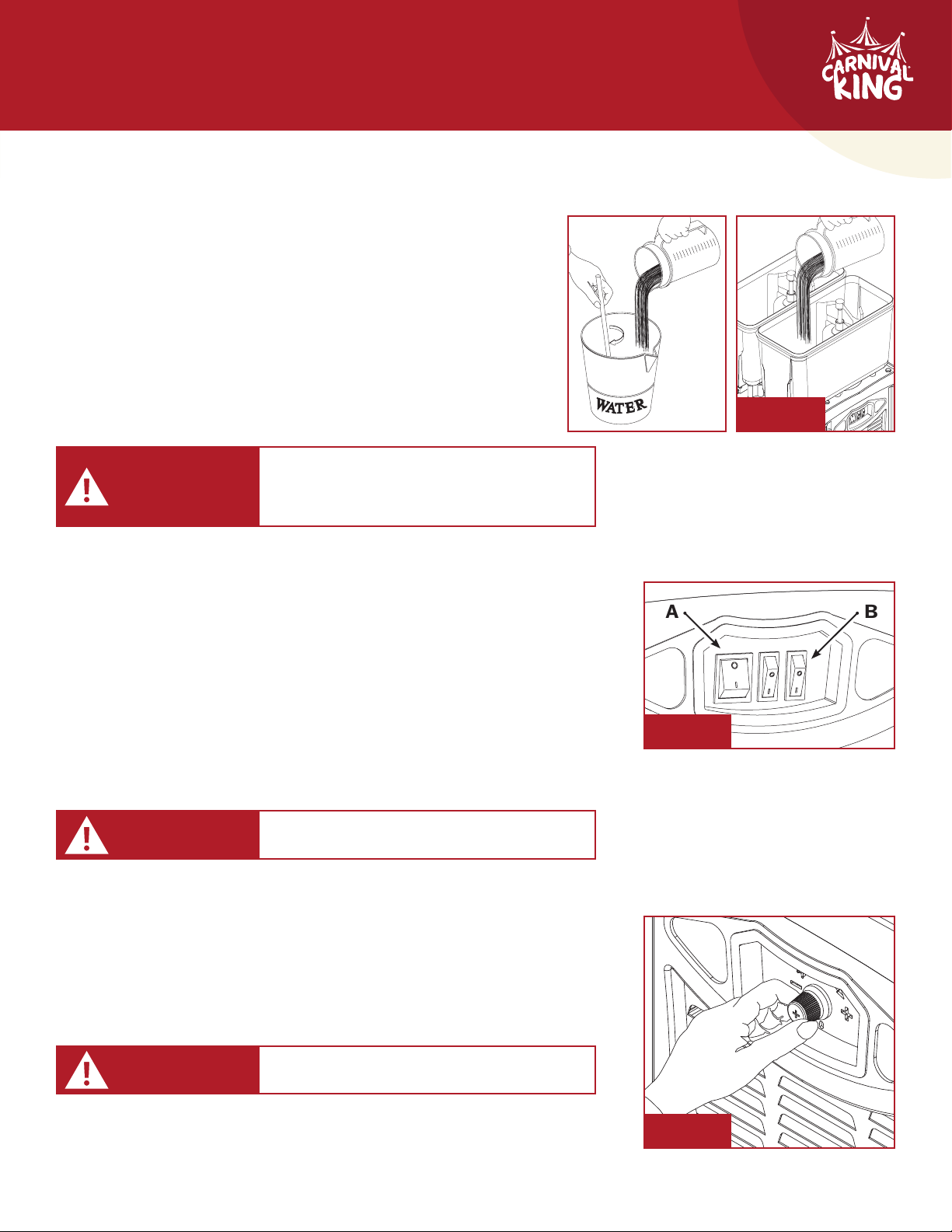 CARNIVAL KING

WATER

A

B