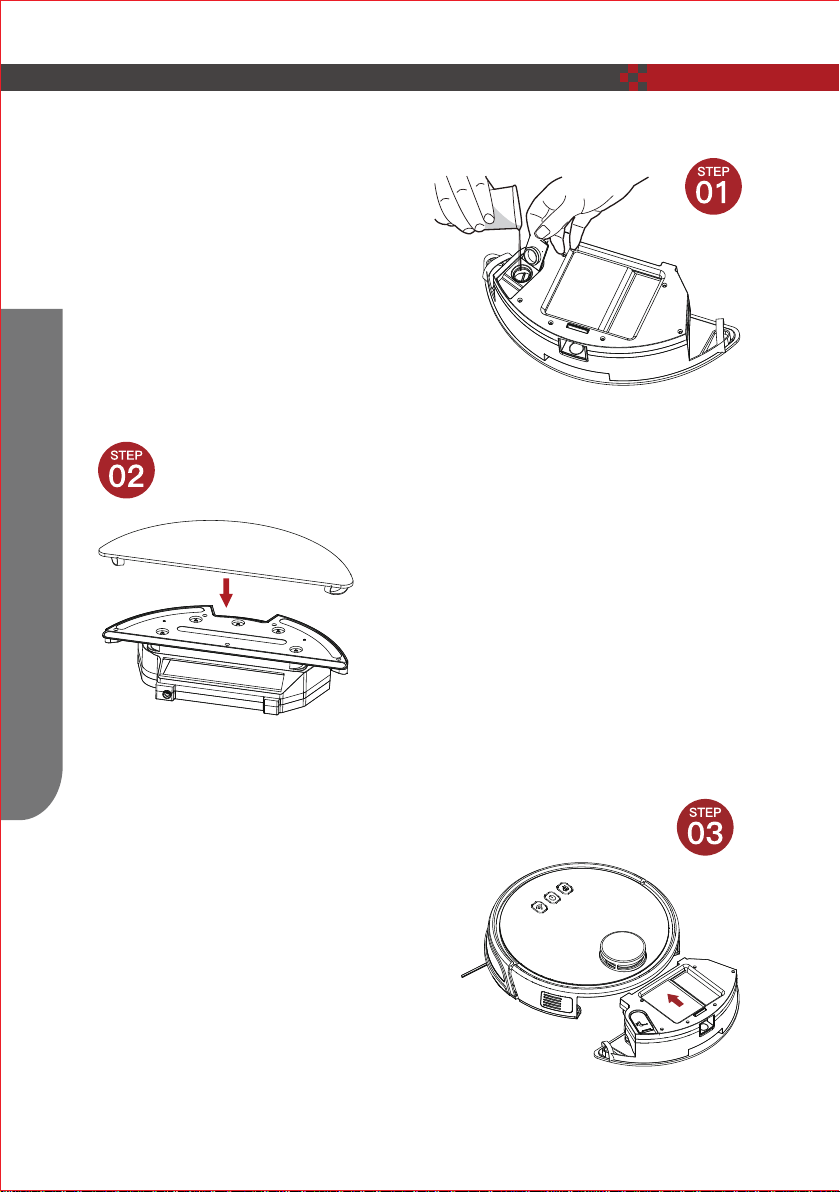 STEP
01

STEP
02

STEP
03