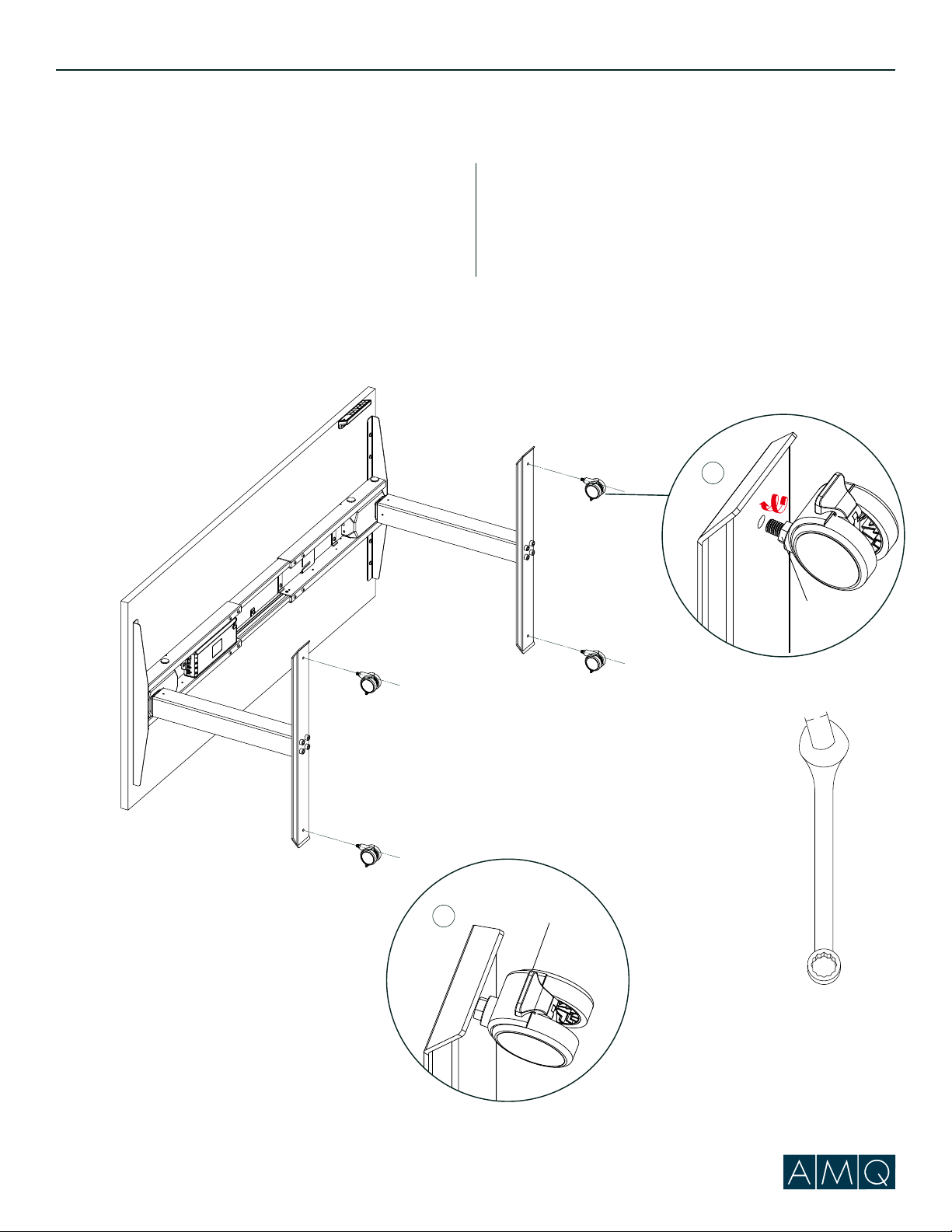 AMQ